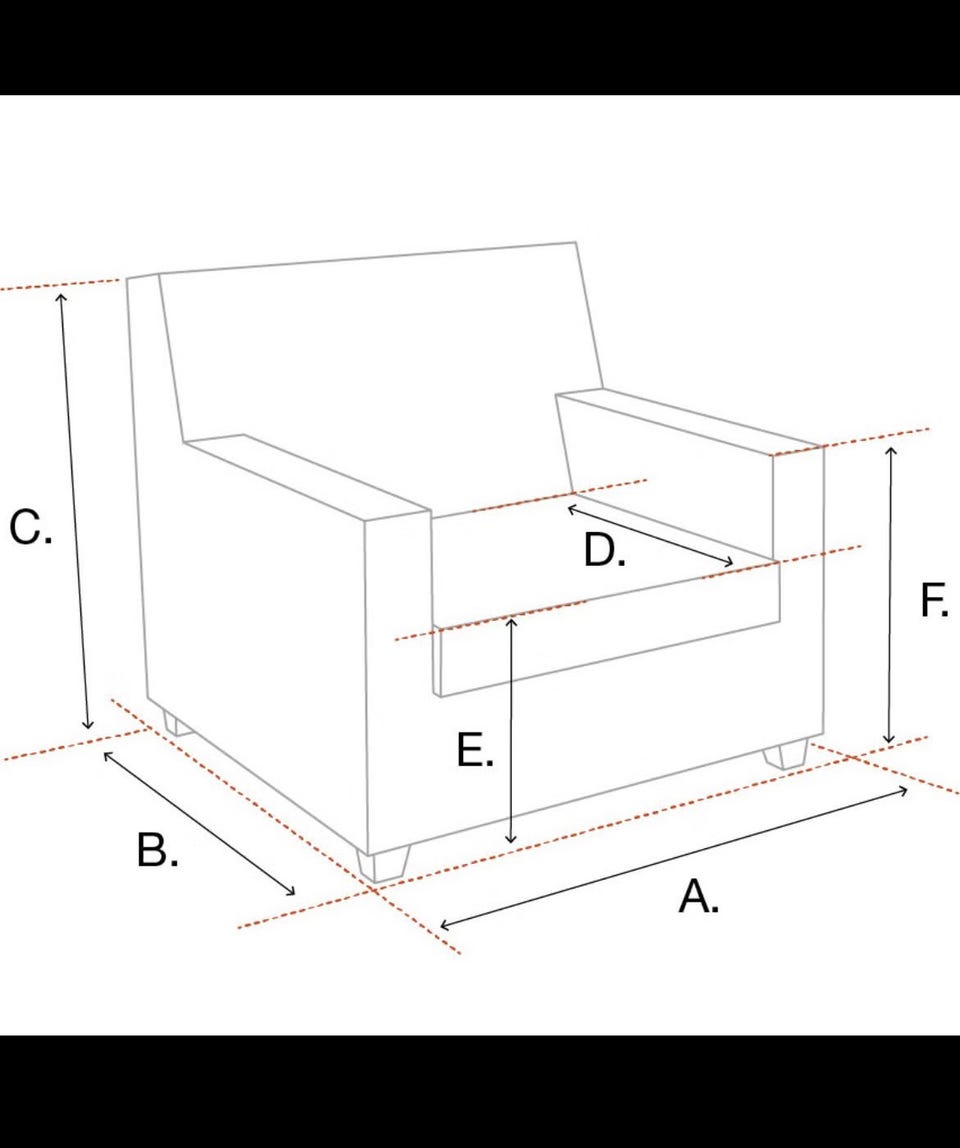 C.
D.
F.
E.
B.
A.