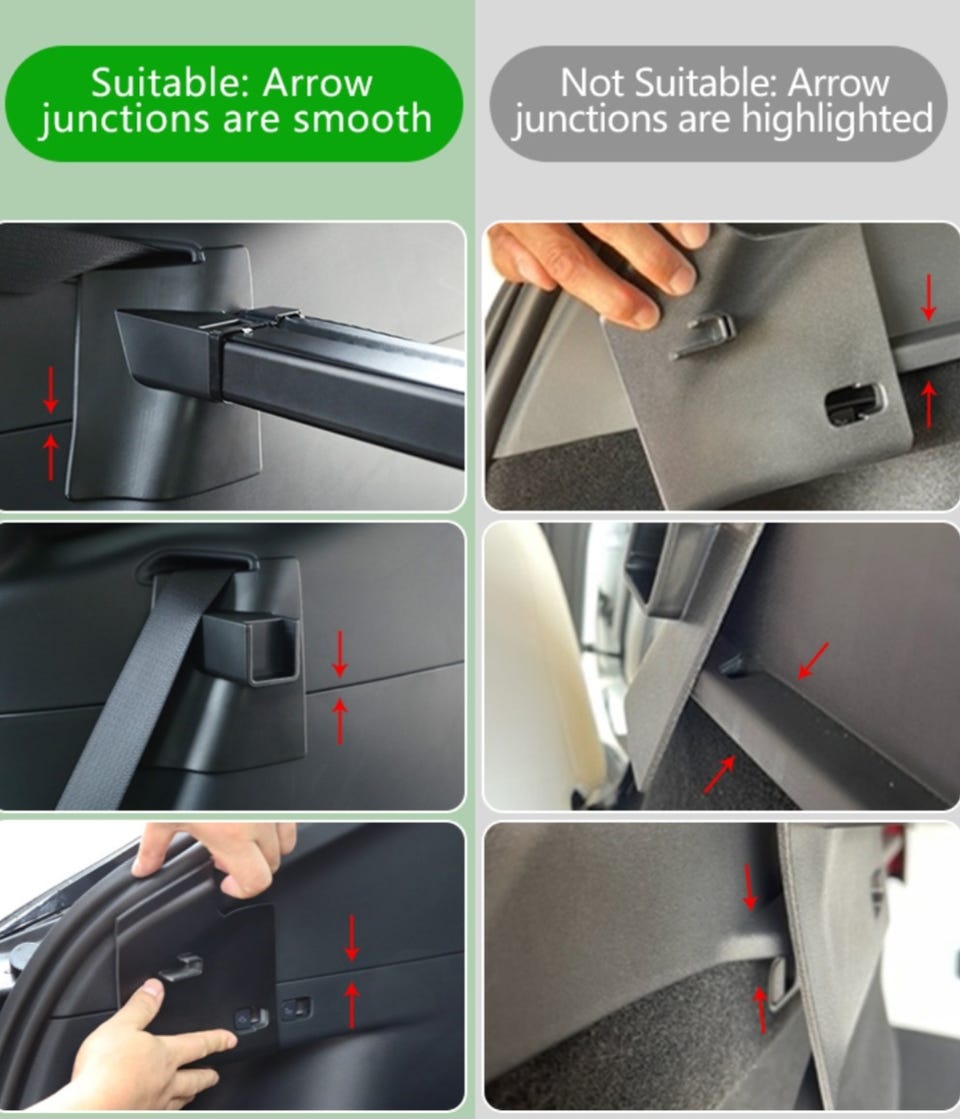 Suitable: Arrow junctions are smooth

Not Suitable: Arrow junctions are highlighted