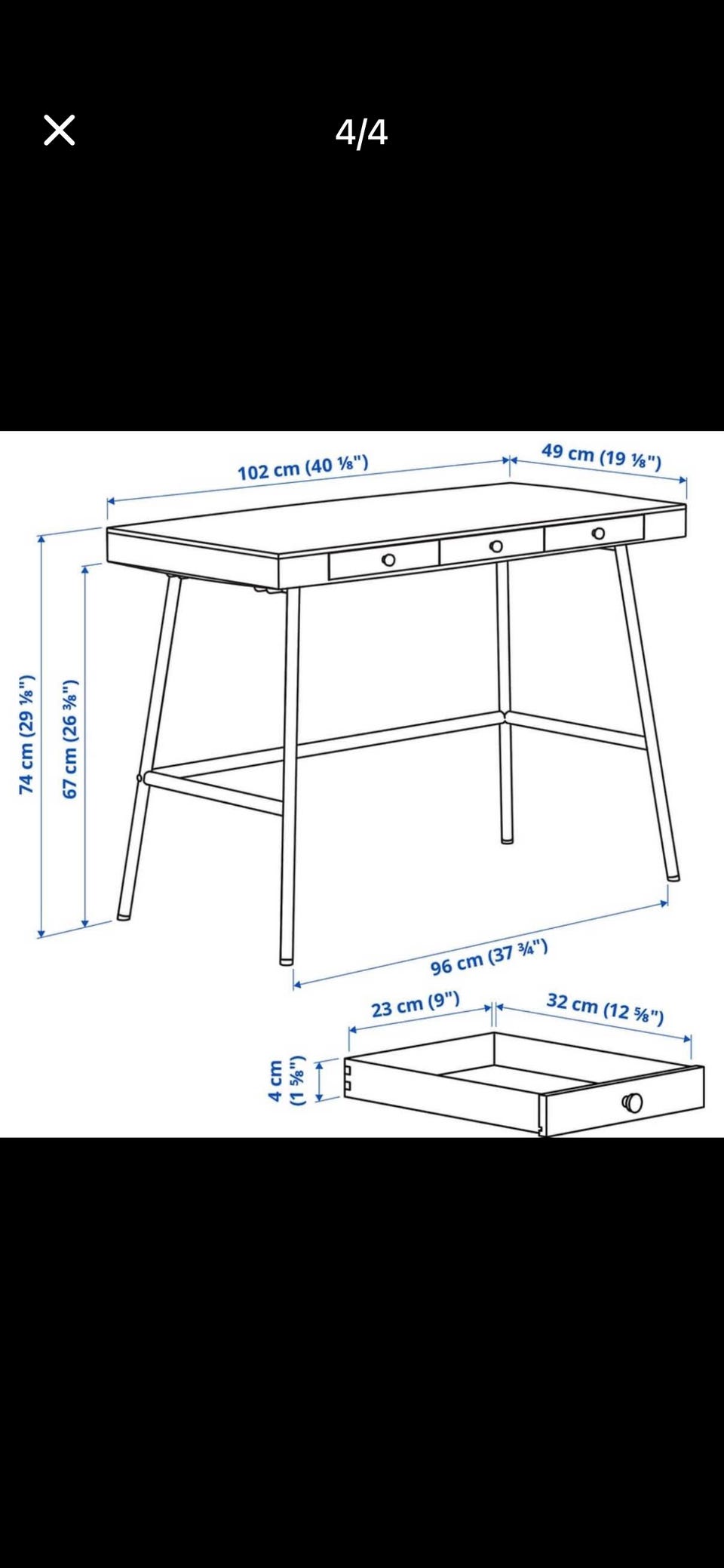 4/4

102 cm (40 ⅛")
49 cm (19 ⅛")
74 cm (29 ⅛")
67 cm (26 ⅜")
96 cm (37 ¾")
23 cm (9")
32 cm (12 ⅝")
4 cm (1 ⅝")