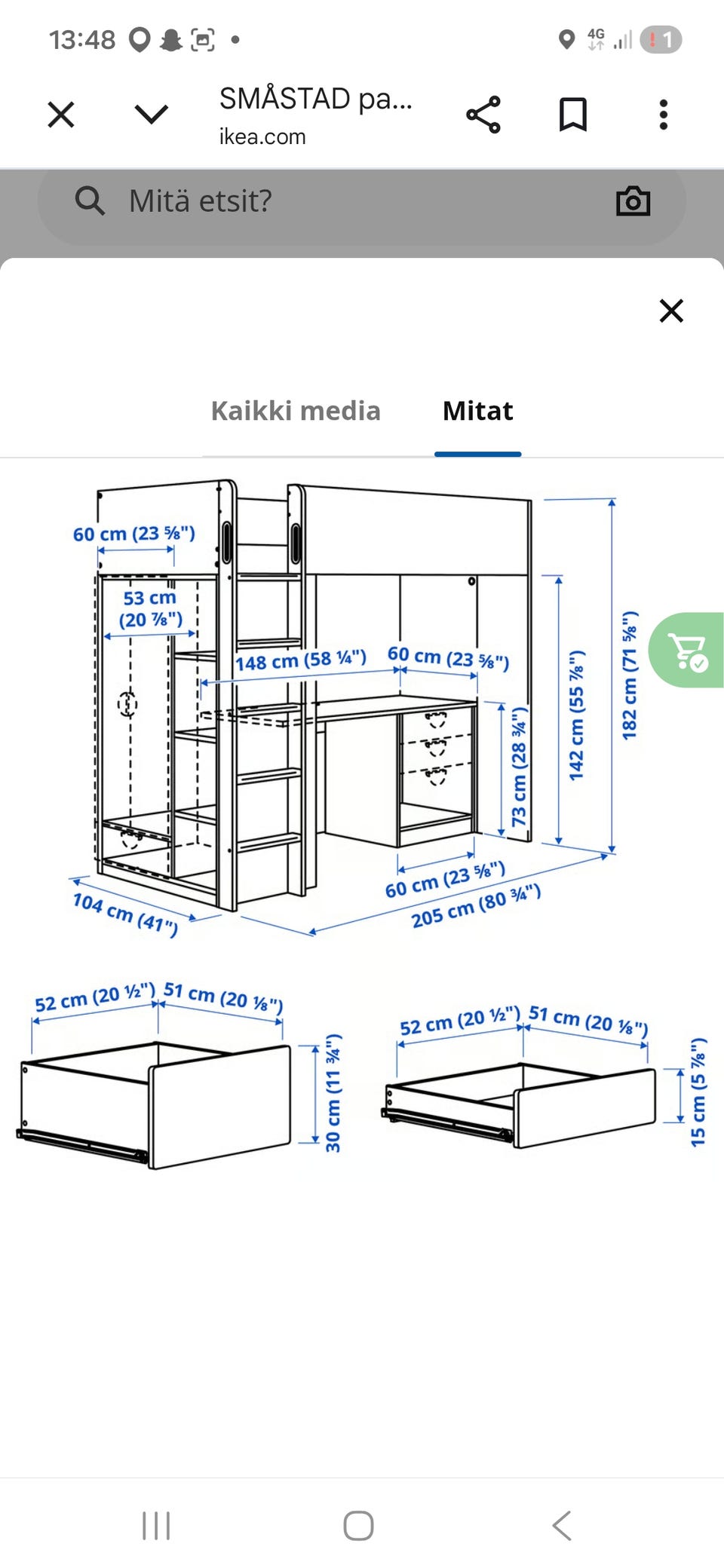 13:48

4G

1

SMÅSTAD pa...
ikea.com

Mitä etsit?

Kaikki media

Mitat

60 cm (23 ⅝")

53 cm (20 ⅞")

148 cm (58 ¼")

60 cm (23 ⅝")

73 cm (28 ¾")

142 cm (55 ⅞")

182 cm (71 ⅝")

104 cm (41")

60 cm (23 ⅝")

205 cm (80 ¾")

52 cm (20 ½")

51 cm (20 ⅛")

30 cm (11 ¾")

52 cm (20 ½")

51 cm (20 ⅛")

15 cm (5 ⅞")