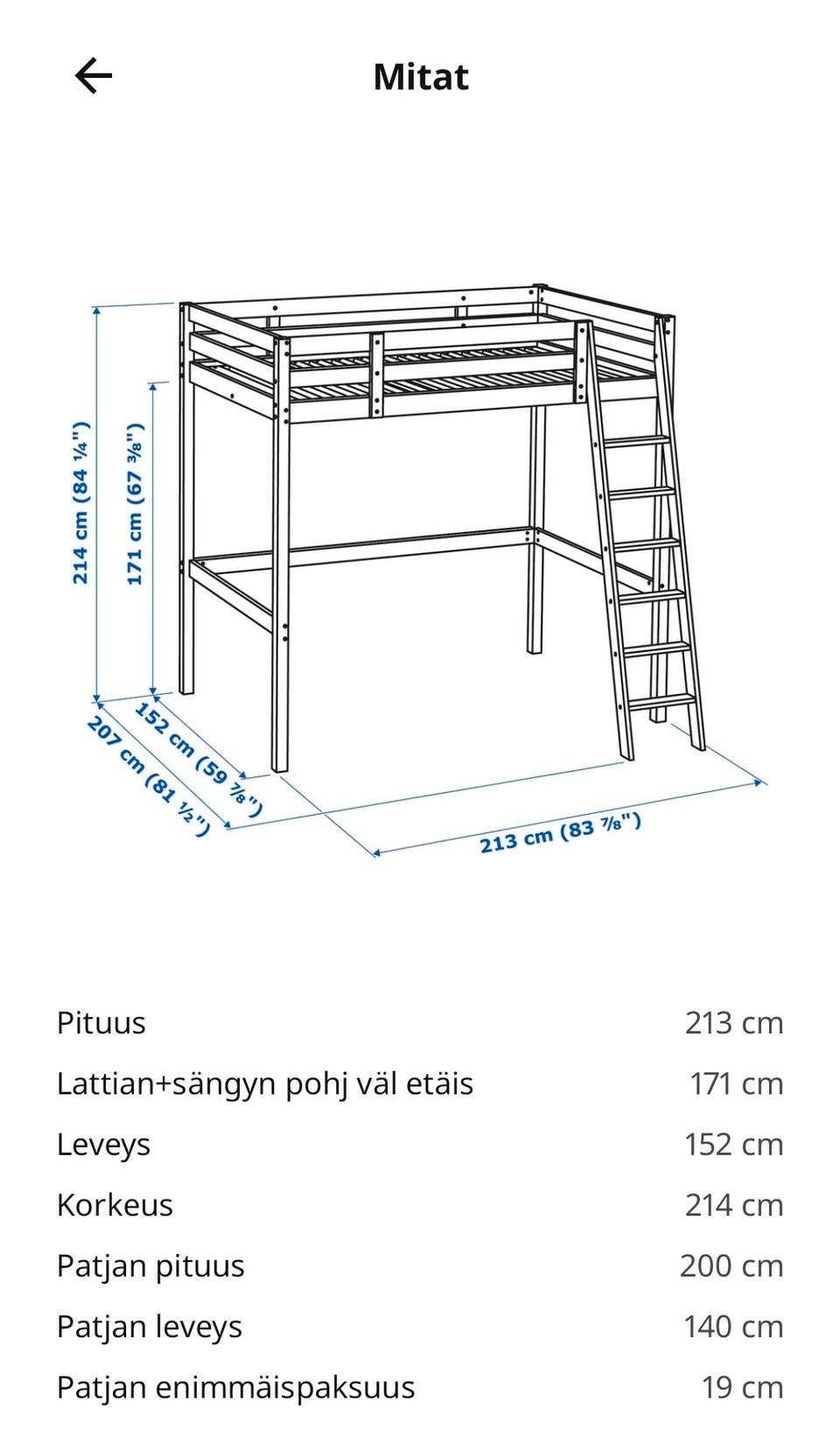 Mitat

214 cm (84 ¼")
171 cm (67 ⅜")
152 cm (59 ⅞")
207 cm (81 ½")
213 cm (83 ⅞")

| | |
|---|---|
| Pituus | 213 cm |
| Lattian+sängyn pohj väl etäis | 171 cm |
| Leveys | 152 cm |
| Korkeus | 214 cm |
| Patjan pituus | 200 cm |
| Patjan leveys | 140 cm |
| Patjan enimmäispaksuus | 19 cm |