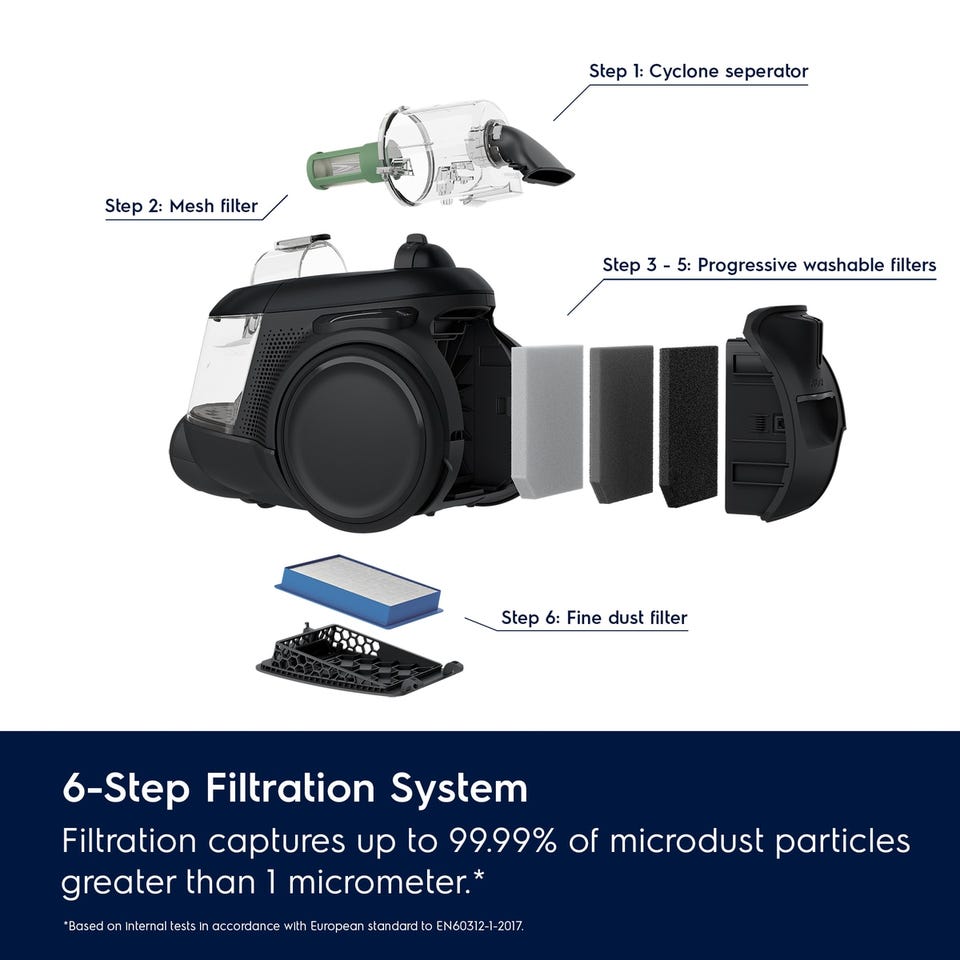 Step 1: Cyclone seperator

Step 2: Mesh filter

Step 3 - 5: Progressive washable filters

Step 6: Fine dust filter

6-Step Filtration System

Filtration captures up to 99.99% of microdust particles greater than 1 micrometer.*

*Based on internal tests in accordance with European standard to EN60312-1-2017.