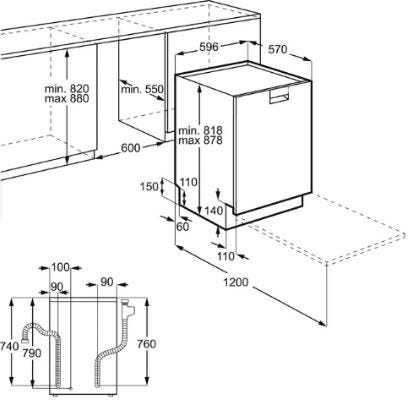 596
570
min. 820
max 880
min. 550
min. 818
max 878
600
150
110
140
60
110
1200
100
90
90
740
790
760