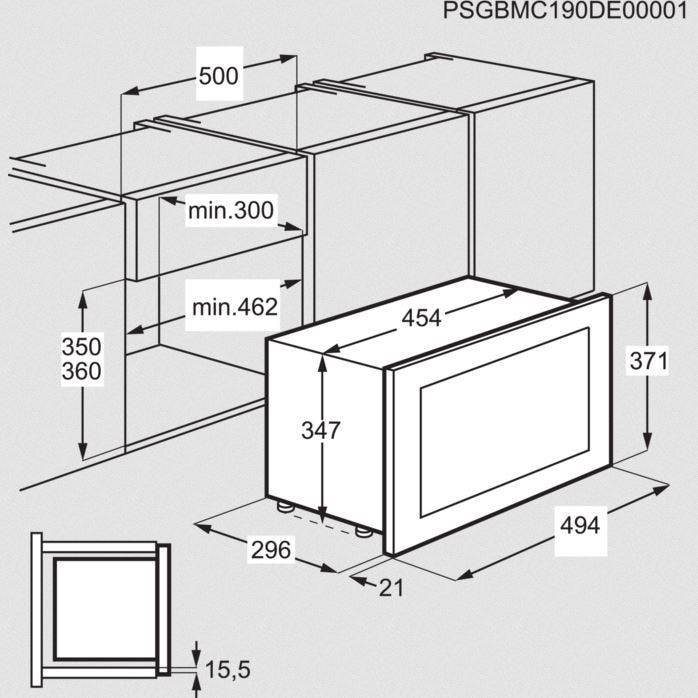 PSGBMC190DE00001

500

min.300

min.462

350
360

454

371

347

296

494

21

15,5