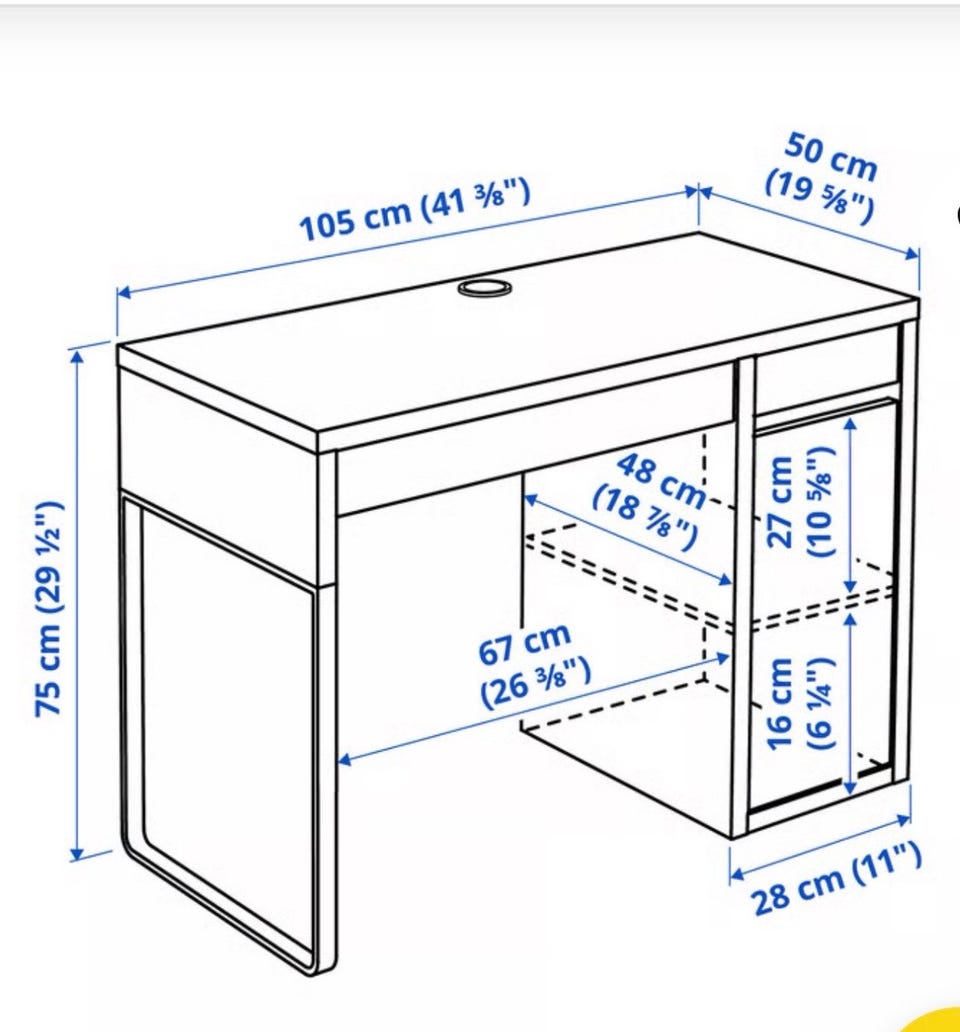 105 cm (41 ⅜")

50 cm (19 ⅝")

75 cm (29 ½")

48 cm (18 ⅞")

27 cm (10 ⅝")

67 cm (26 ⅜")

16 cm (6 ¼")

28 cm (11")