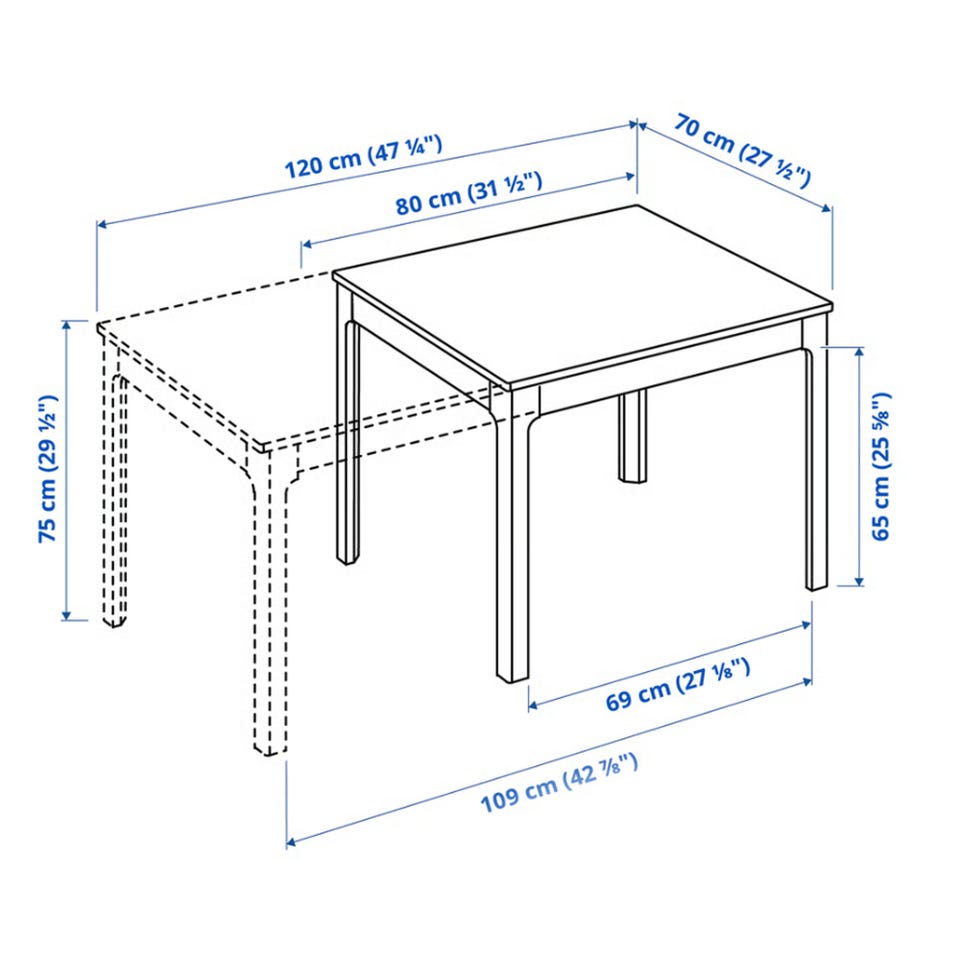 120 cm (47 ¼")

80 cm (31 ½")

70 cm (27 ½")

75 cm (29 ½")

65 cm (25 ⅝")

69 cm (27 ⅛")

109 cm (42 ⅞")