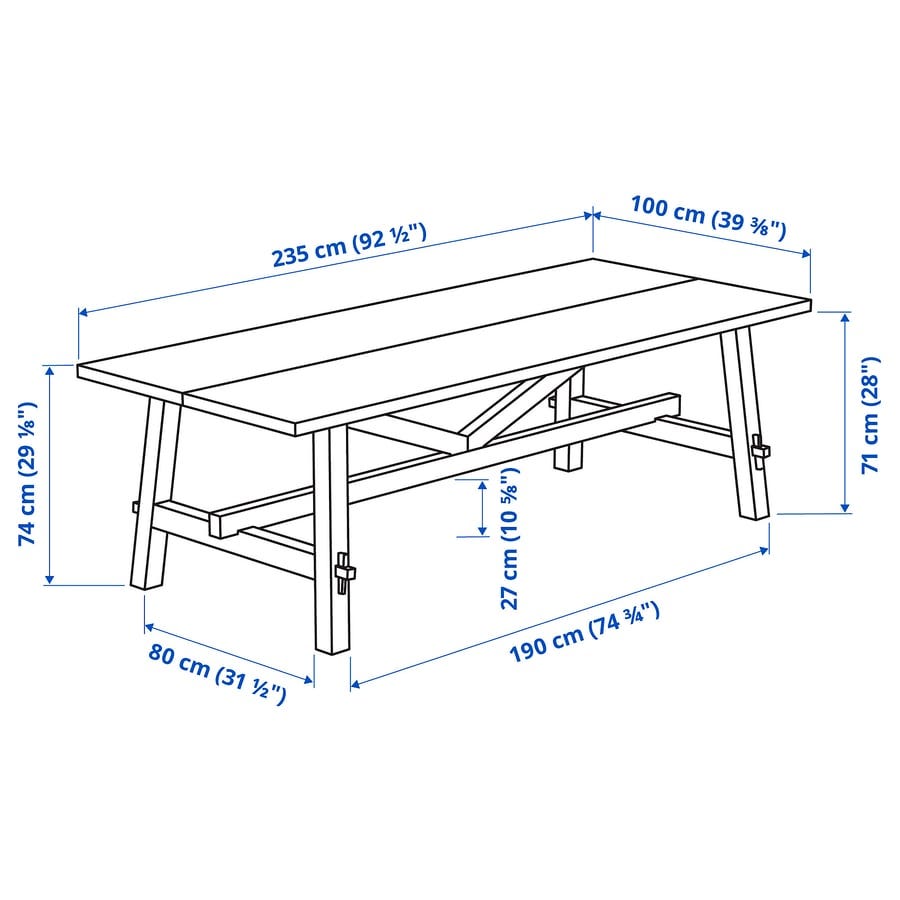 235 cm (92 ½")
100 cm (39 ⅜")
74 cm (29 ⅛")
71 cm (28")
27 cm (10 ⅝")
80 cm (31 ½")
190 cm (74 ¾")