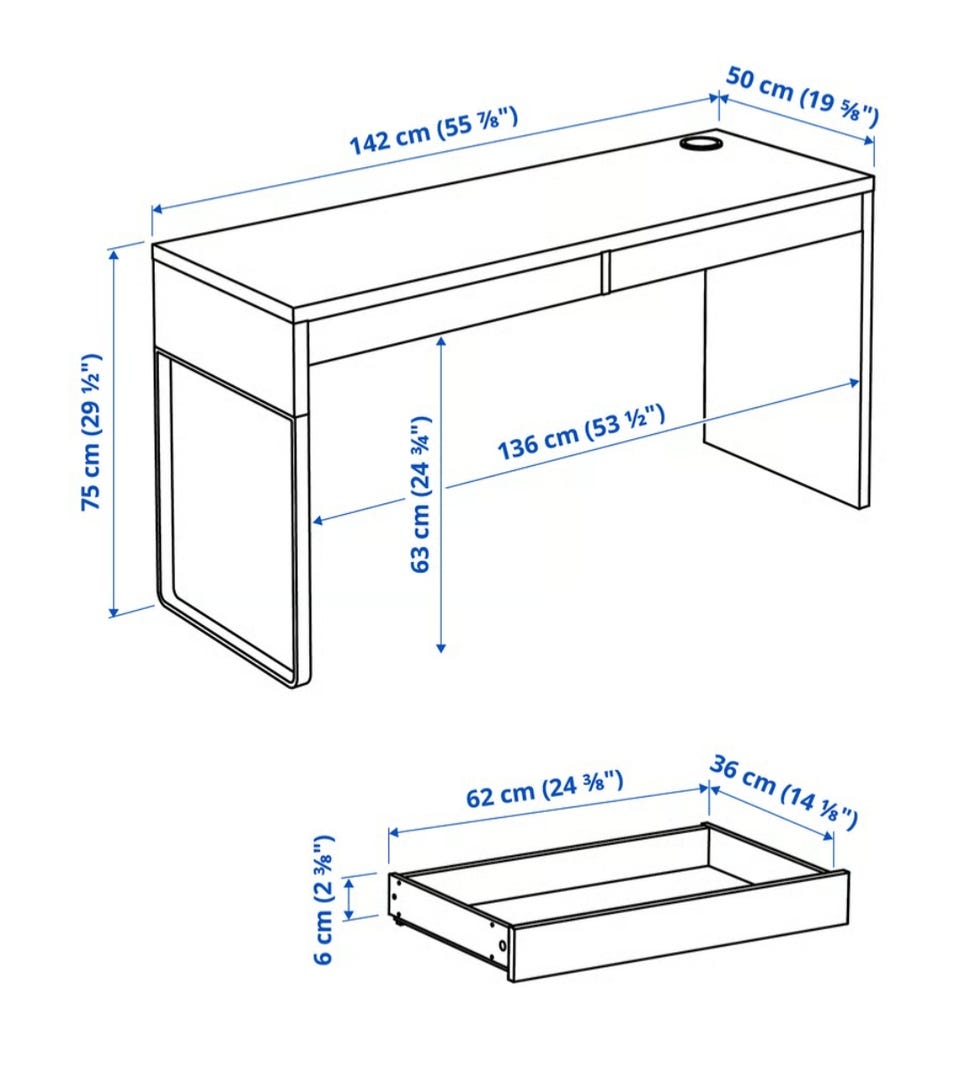 142 cm (55 ⅞")

50 cm (19 ⅝")

75 cm (29 ½")

63 cm (24 ¾")

136 cm (53 ½")

62 cm (24 ⅜")

36 cm (14 ⅛")

6 cm (2 ⅜")