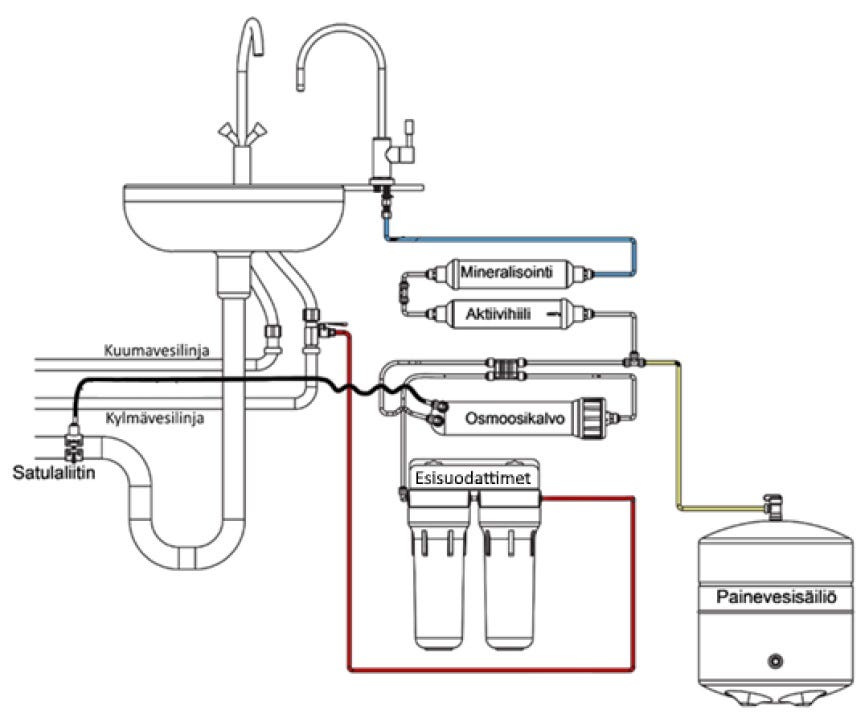 Mineralisointi

Aktiivihiili

Kuumavesilinja

Kylmävesilinja

Osmoosikalvo

Satulaliitin

Esisuodattimet

Painevesisäiliö