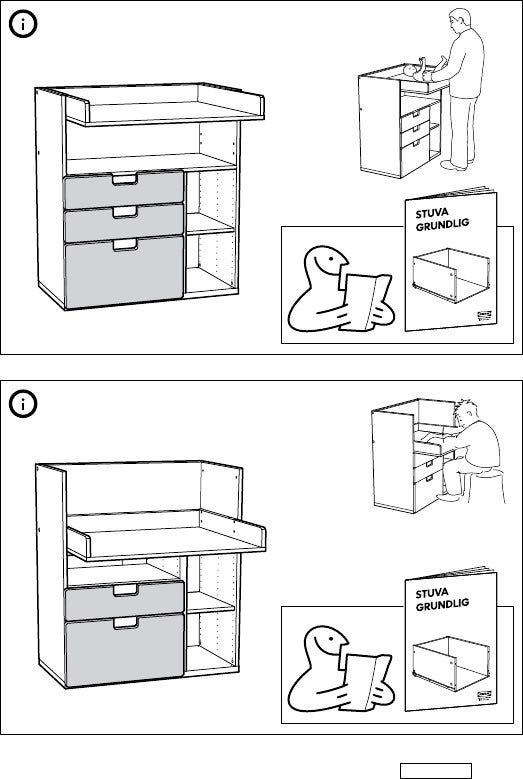 i

STUVA
GRUNDLIG

i

STUVA
GRUNDLIG