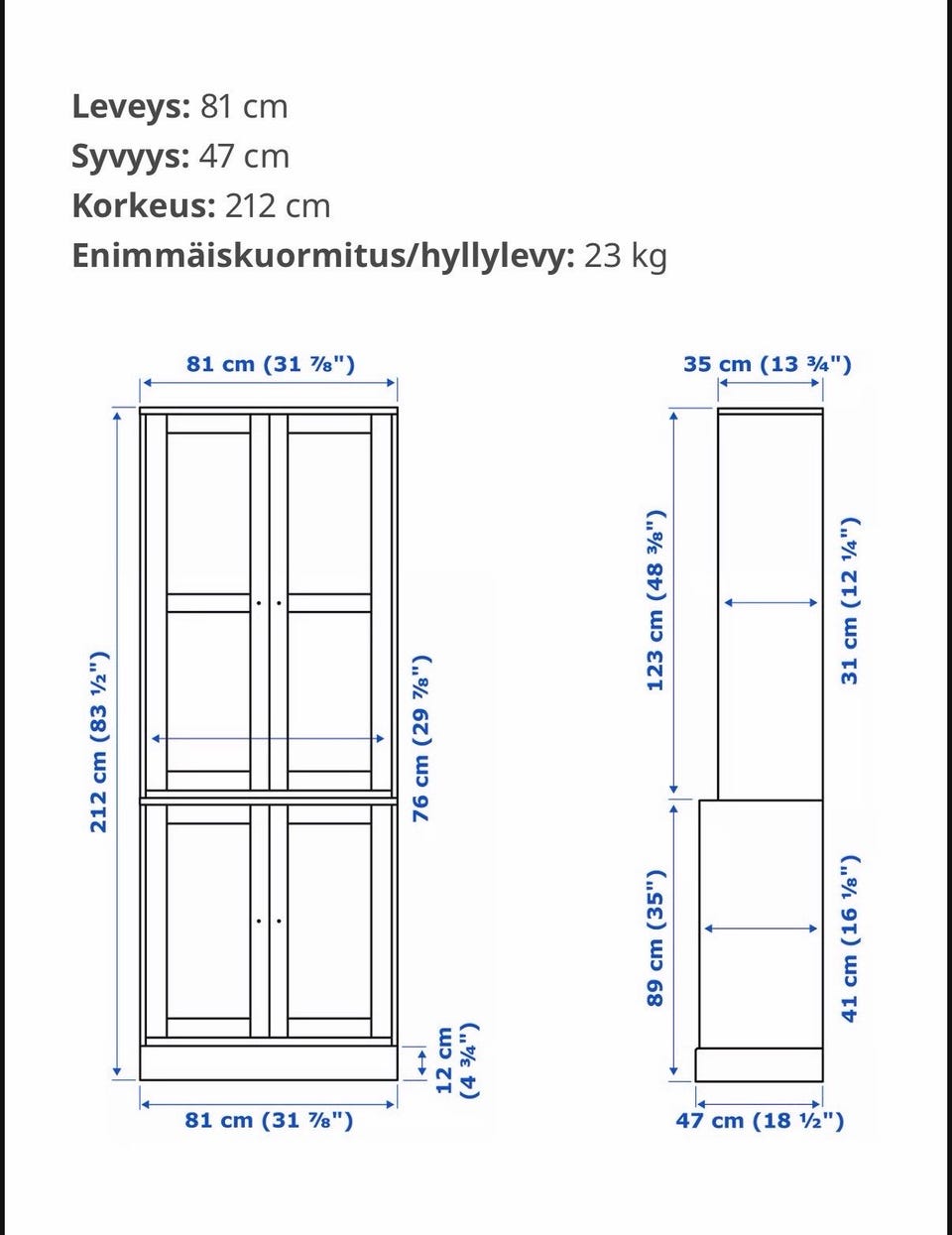 **Leveys:** 81 cm
**Syvyys:** 47 cm
**Korkeus:** 212 cm
**Enimmäiskuormitus/hyllylevy:** 23 kg

81 cm (31 ⅞")
212 cm (83 ½")
76 cm (29 ⅞")
12 cm (4 ¾")
81 cm (31 ⅞")

35 cm (13 ¾")
123 cm (48 ⅜")
31 cm (12 ¼")
89 cm (35")
41 cm (16 ⅛")
47 cm (18 ½")