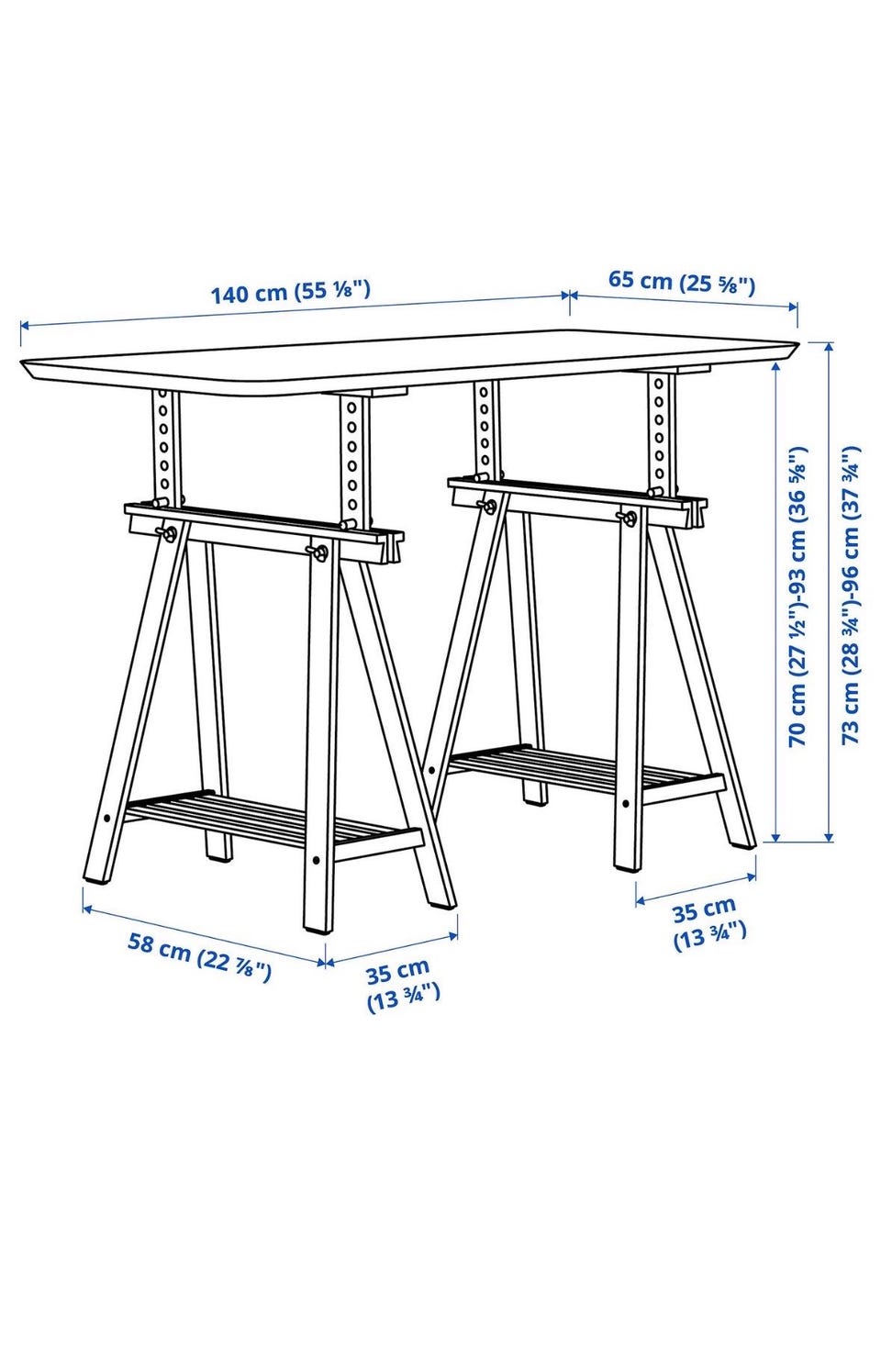 140 cm (55 ⅛")

65 cm (25 ⅝")

70 cm (27 ½")-93 cm (36 ⅝")

73 cm (28 ¾")-96 cm (37 ¾")

58 cm (22 ⅞")

35 cm (13 ¾")

35 cm (13 ¾")