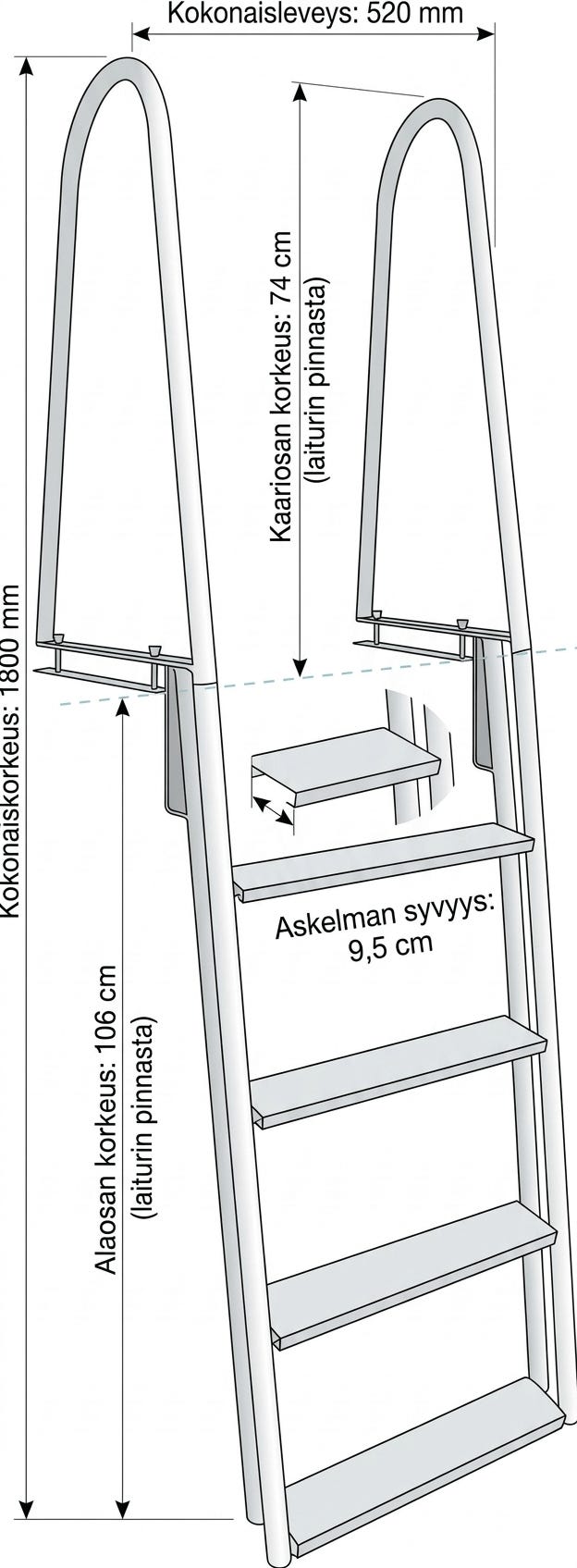 Kokonaisleveys: 520 mm

Kokonaiskorkeus: 1800 mm

Kaariosan korkeus: 74 cm (laiturin pinnasta)

Askelman syvyys: 9,5 cm

Alaosan korkeus: 106 cm (laiturin pinnasta)