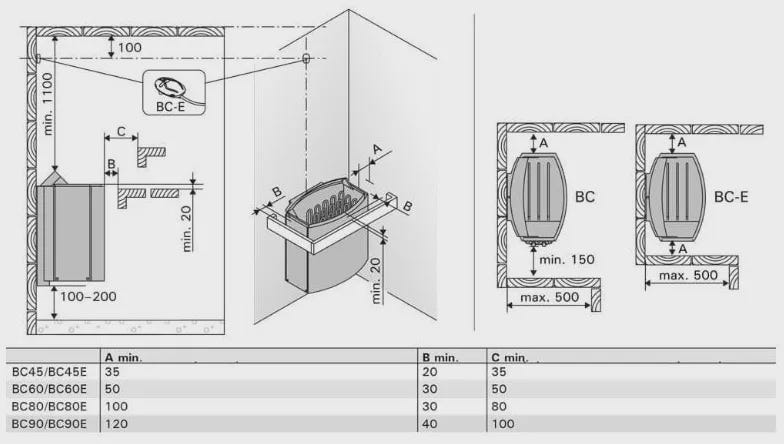 100

min. 1100

BC-E

C

B

min. 20

100–200

A

B

B

min. 20

A

BC

min. 150

max. 500

A

BC-E

A

max. 500

| | A min. | B min. | C min. |
|---|---|---|---|
| BC45/BC45E | 35 | 20 | 35 |
| BC60/BC60E | 50 | 30 | 50 |
| BC80/BC80E | 100 | 30 | 80 |
| BC90/BC90E | 120 | 40 | 100 |