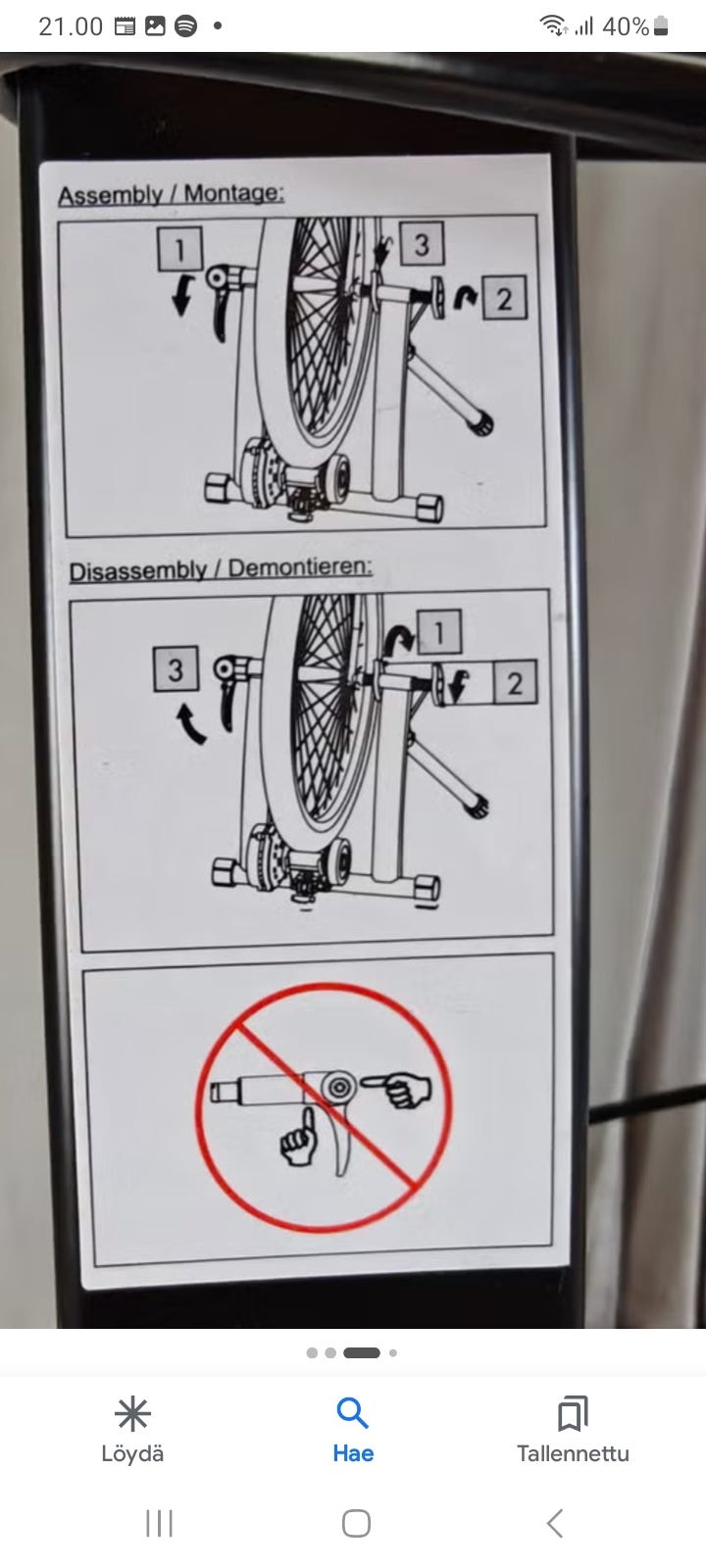 21.00 40%

Assembly / Montage:

1 3 2

Disassembly / Demontieren:

3 1 2

Löydä Hae Tallennettu