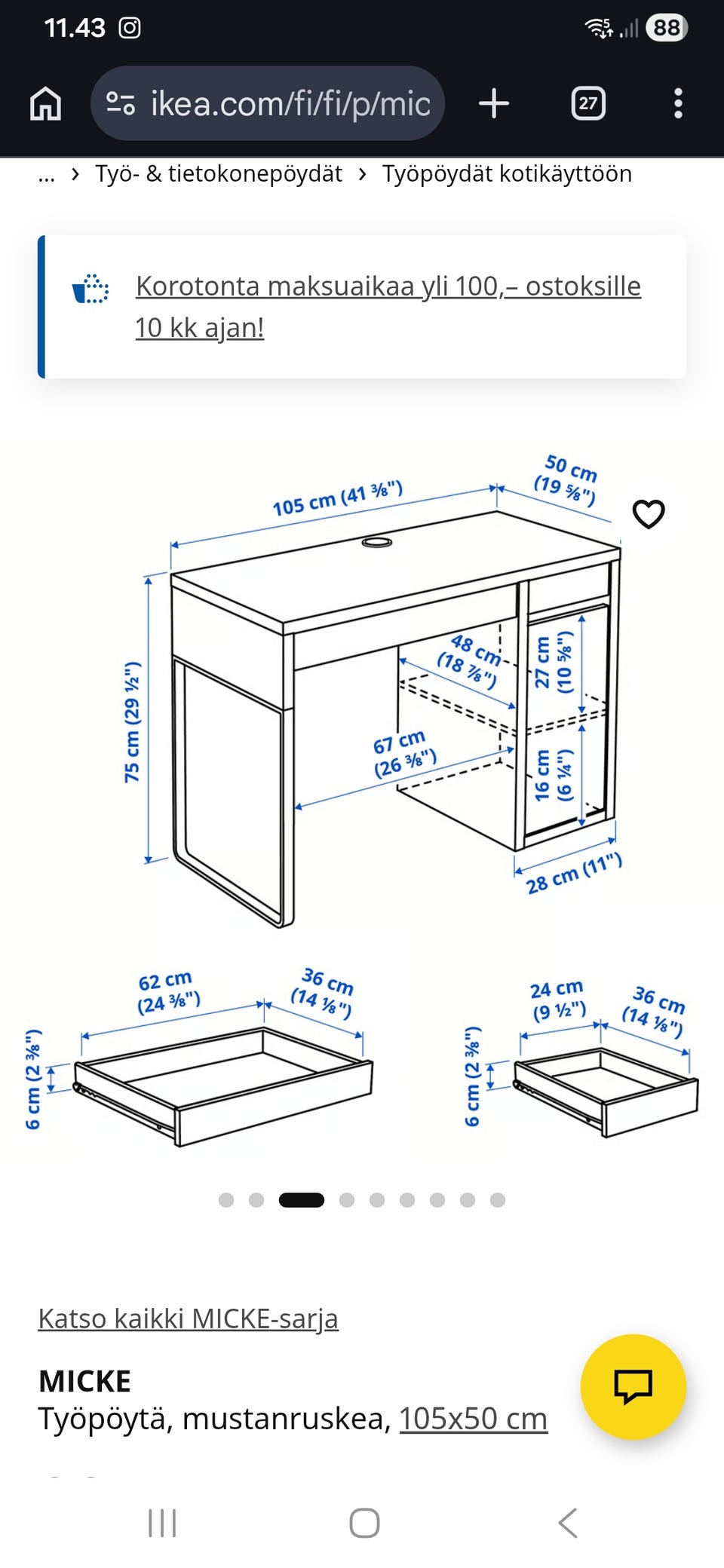 11.43

88

ikea.com/fi/fi/p/mic

27

... › Työ- & tietokonepöydät › Työpöydät kotikäyttöön

Korotonta maksuaikaa yli 100,– ostoksille 10 kk ajan!

105 cm (41 ⅜")

50 cm (19 ⅝")

75 cm (29 ½")

48 cm (18 ⅞")

27 cm (10 ⅝")

67 cm (26 ⅜")

16 cm (6 ¼")

28 cm (11")

62 cm (24 ⅜")

36 cm (14 ⅛")

6 cm (2 ⅜")

24 cm (9 ½")

36 cm (14 ⅛")

6 cm (2 ⅜")

Katso kaikki MICKE-sarja

MICKE
Työpöytä, mustanruskea, 105x50 cm