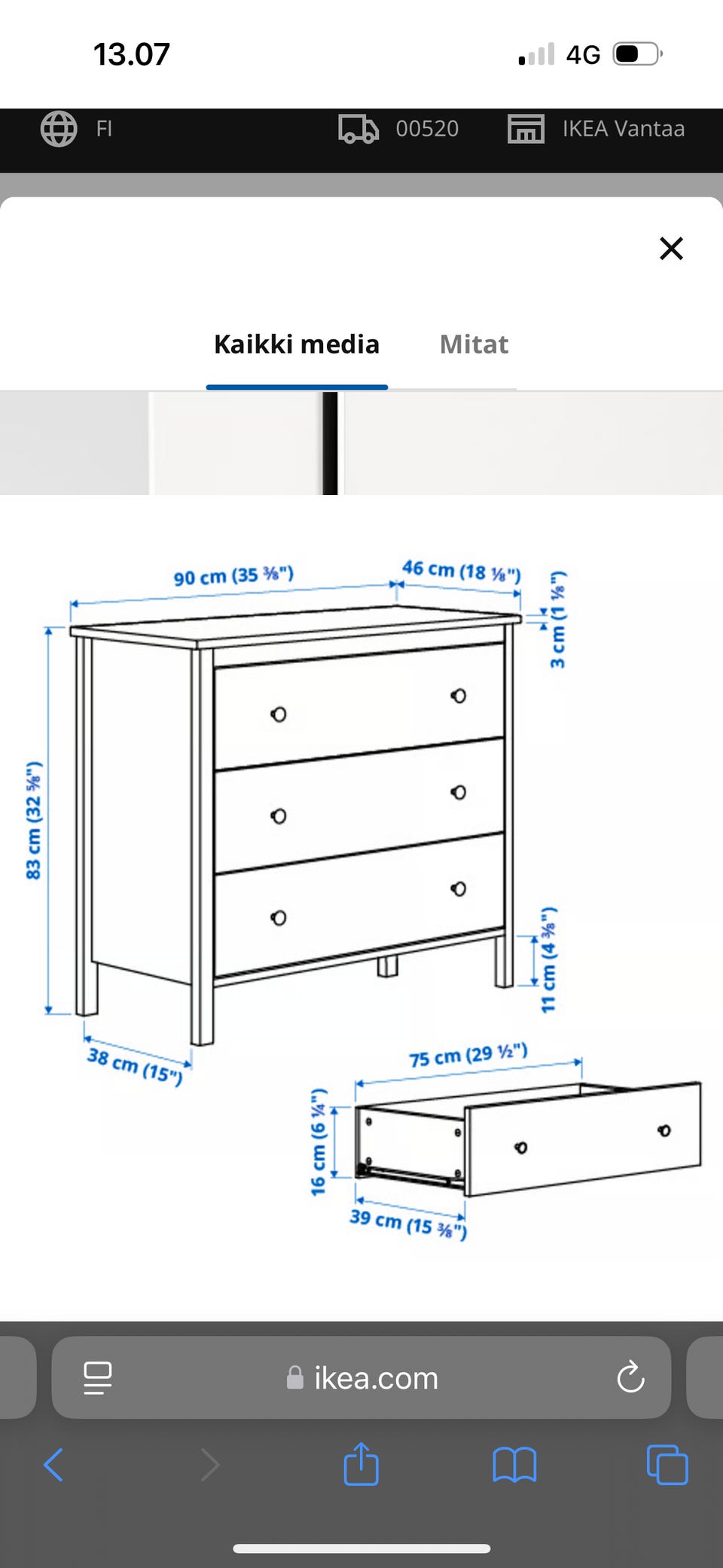 13.07

4G

FI

00520

IKEA Vantaa

Kaikki media

Mitat

90 cm (35 ⅜")

46 cm (18 ⅛")

3 cm (1 ⅛")

83 cm (32 ⅝")

11 cm (4 ⅜")

38 cm (15")

75 cm (29 ½")

16 cm (6 ¼")

39 cm (15 ⅜")

ikea.com