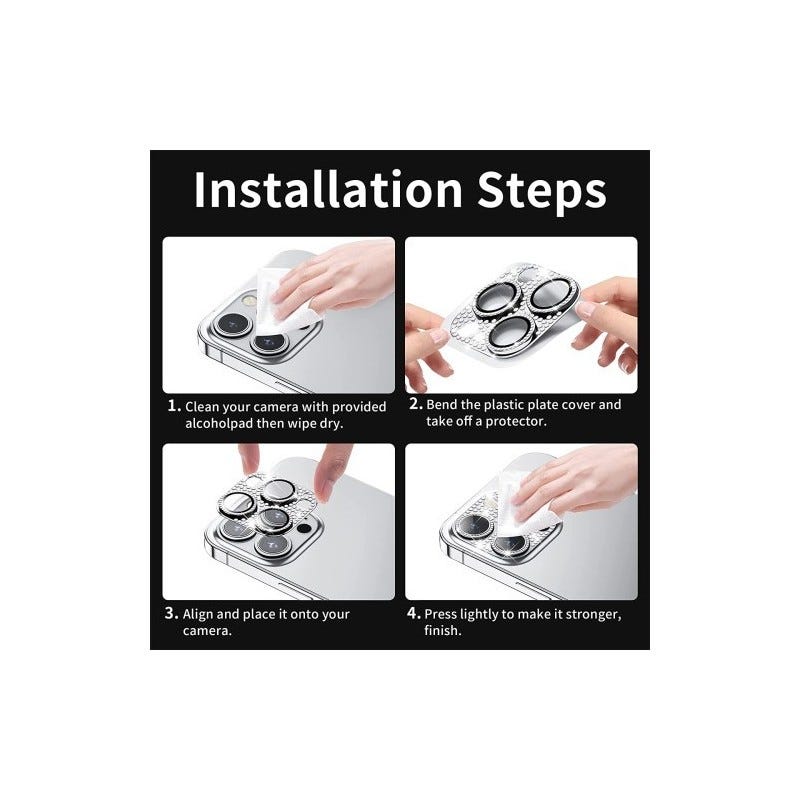 Installation Steps

1. Clean your camera with provided alcoholpad then wipe dry.

2. Bend the plastic plate cover and take off a protector.

3. Align and place it onto your camera.

4. Press lightly to make it stronger, finish.