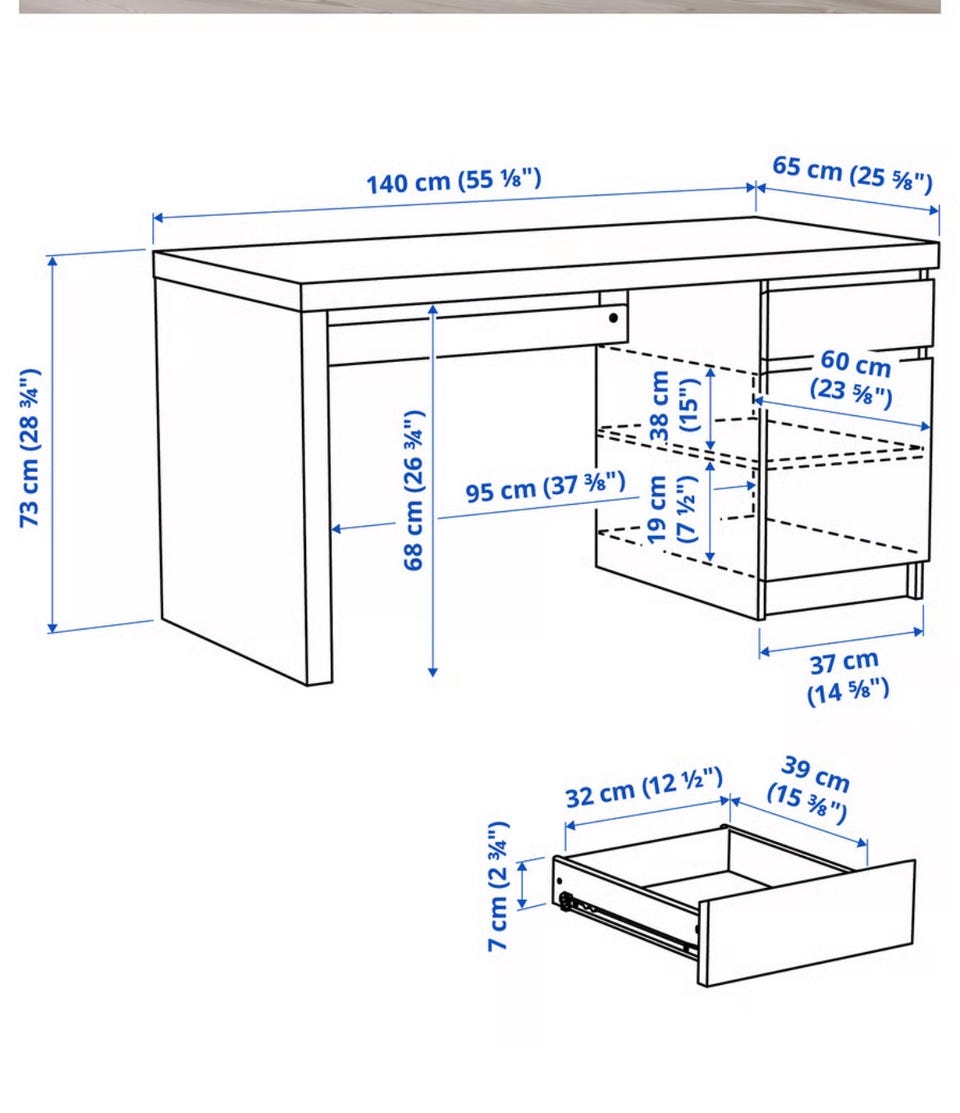 140 cm (55 ⅛")
65 cm (25 ⅝")
73 cm (28 ¾")
68 cm (26 ¾")
95 cm (37 ⅜")
38 cm (15")
19 cm (7 ½")
60 cm (23 ⅝")
37 cm (14 ⅝")
32 cm (12 ½")
39 cm (15 ⅜")
7 cm (2 ¾")