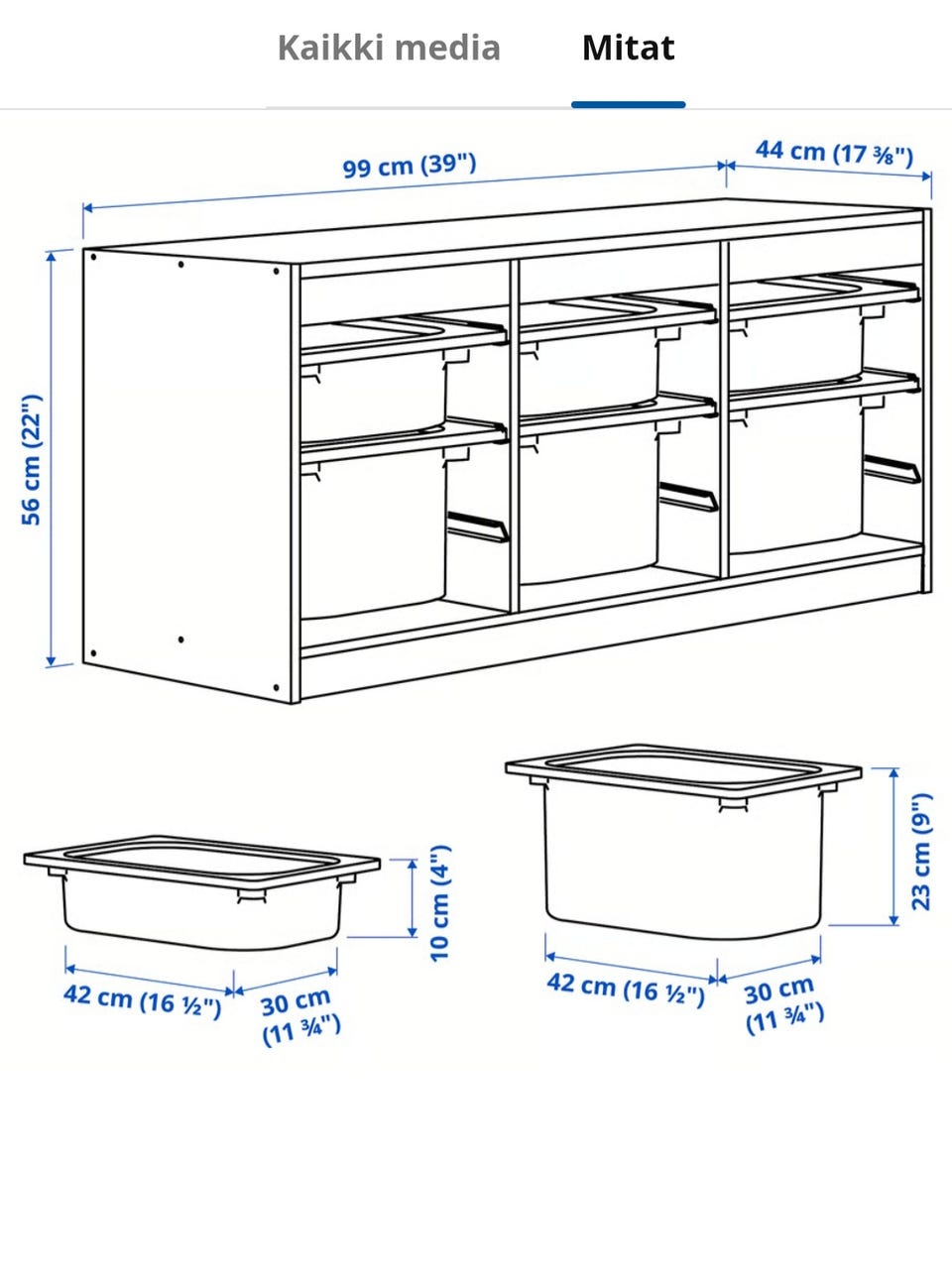 Kaikki media Mitat

99 cm (39")
44 cm (17 ⅜")
56 cm (22")

10 cm (4")
42 cm (16 ½")
30 cm (11 ¾")

23 cm (9")
42 cm (16 ½")
30 cm (11 ¾")