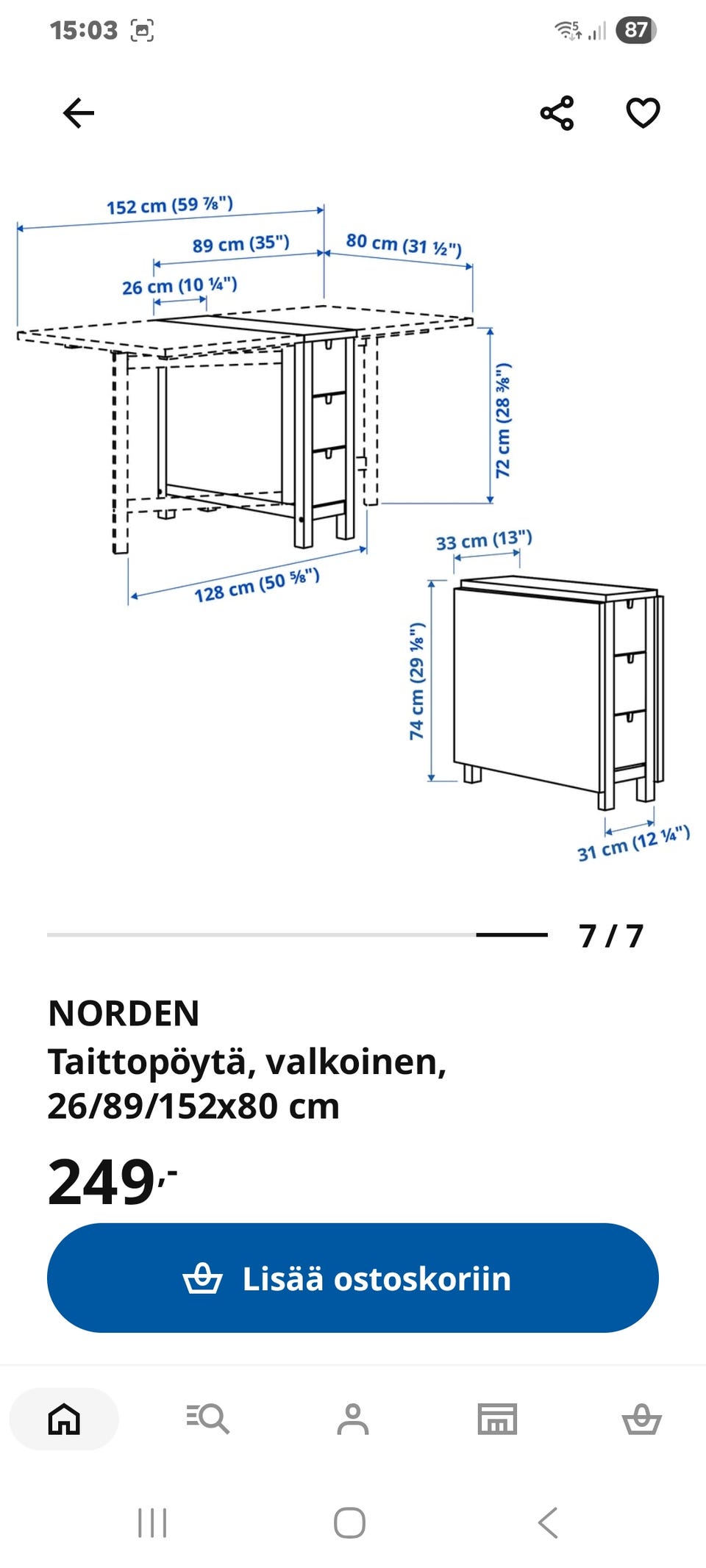 15:03

87

152 cm (59 ⅞")
89 cm (35")
80 cm (31 ½")
26 cm (10 ¼")
72 cm (28 ⅜")
128 cm (50 ⅝")
33 cm (13")
74 cm (29 ⅛")
31 cm (12 ¼")

7 / 7

NORDEN
Taittopöytä, valkoinen, 26/89/152x80 cm

249,-

Lisää ostoskoriin