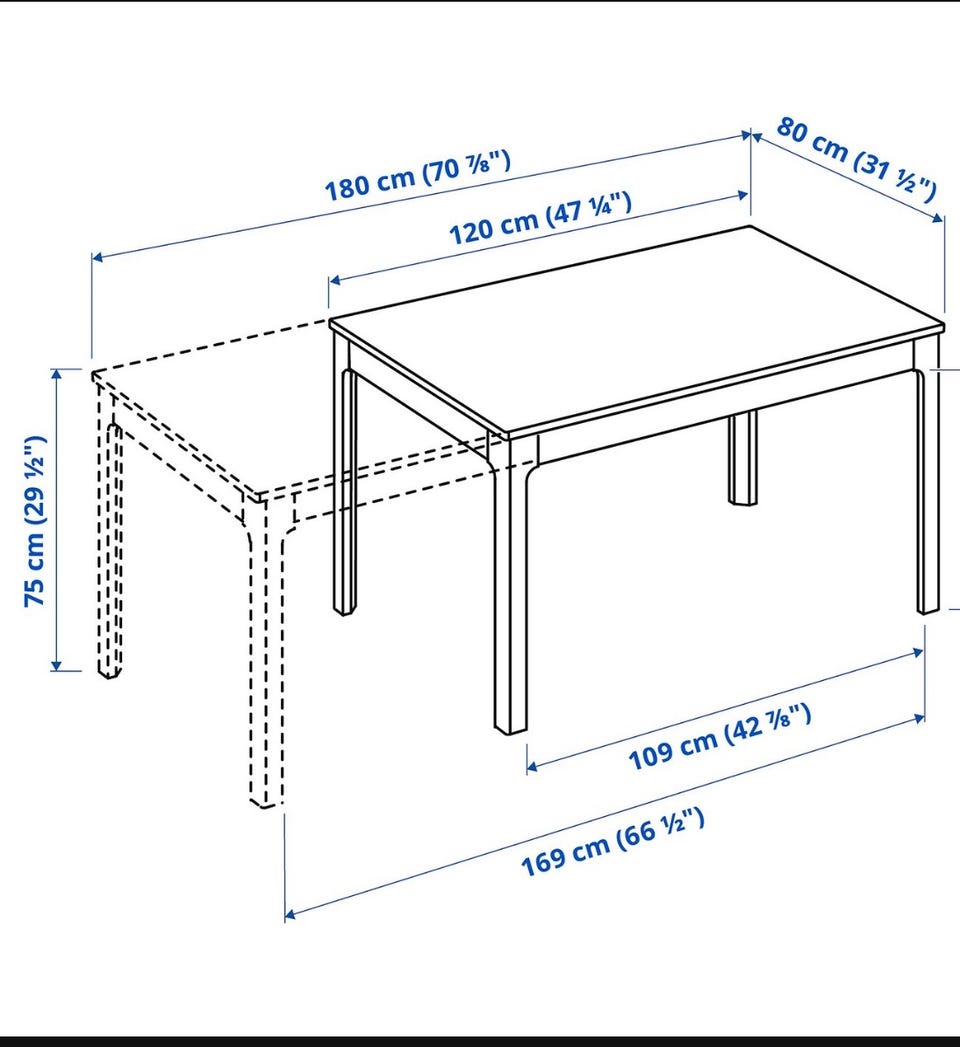 180 cm (70 ⅞")

80 cm (31 ½")

120 cm (47 ¼")

75 cm (29 ½")

109 cm (42 ⅞")

169 cm (66 ½")