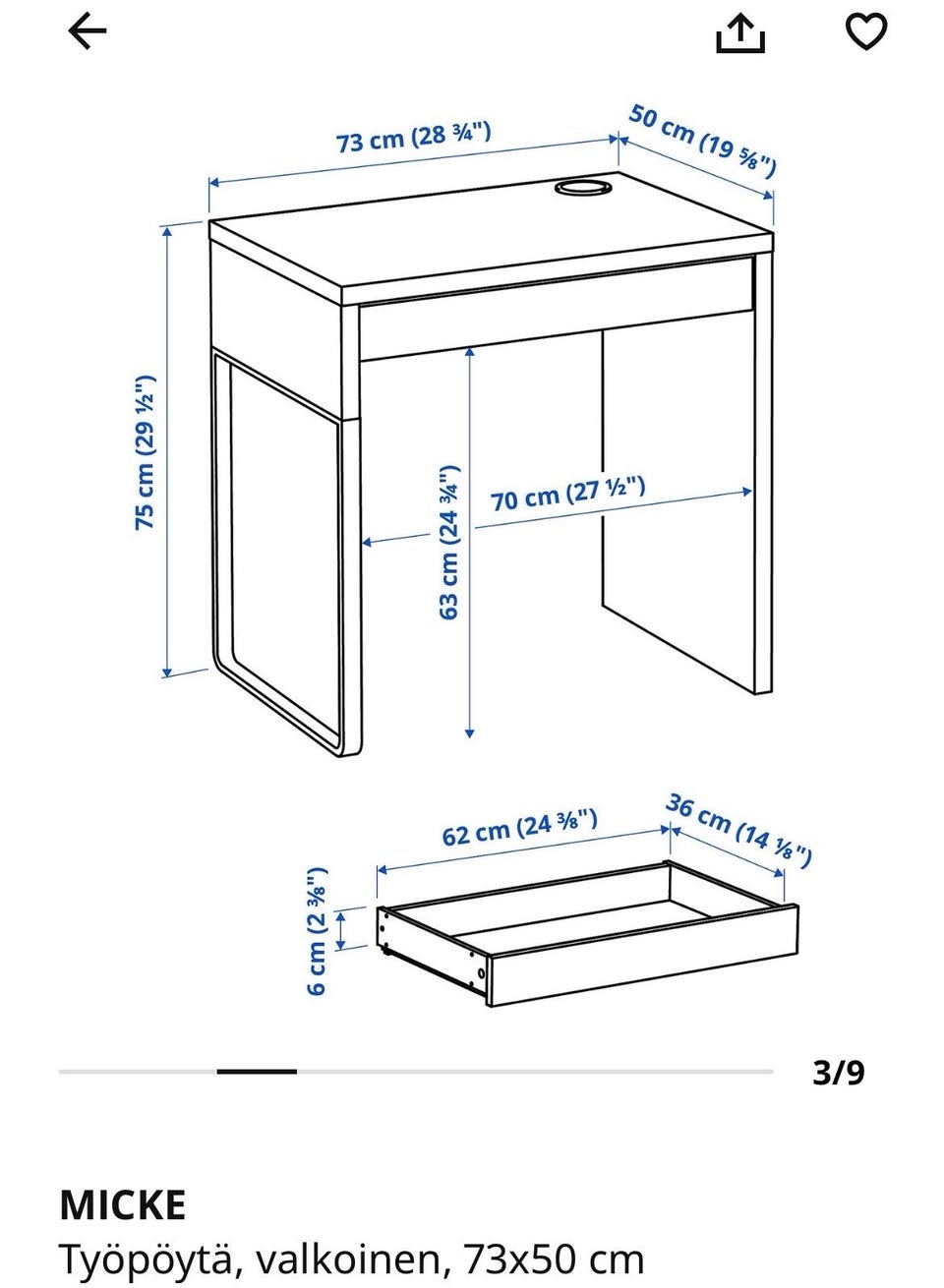 73 cm (28 ¾")
50 cm (19 ⅝")
75 cm (29 ½")
63 cm (24 ¾")
70 cm (27 ½")
62 cm (24 ⅜")
36 cm (14 ⅛")
6 cm (2 ⅜")

3/9

MICKE
Työpöytä, valkoinen, 73x50 cm