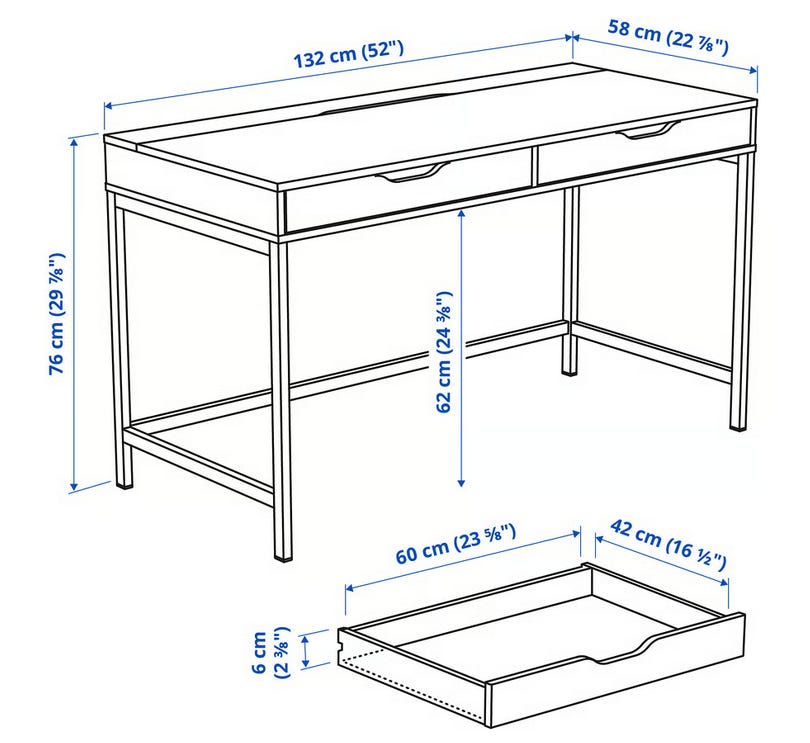 132 cm (52")

58 cm (22 ⅞")

76 cm (29 ⅞")

62 cm (24 ⅜")

60 cm (23 ⅝")

42 cm (16 ½")

6 cm (2 ⅜")