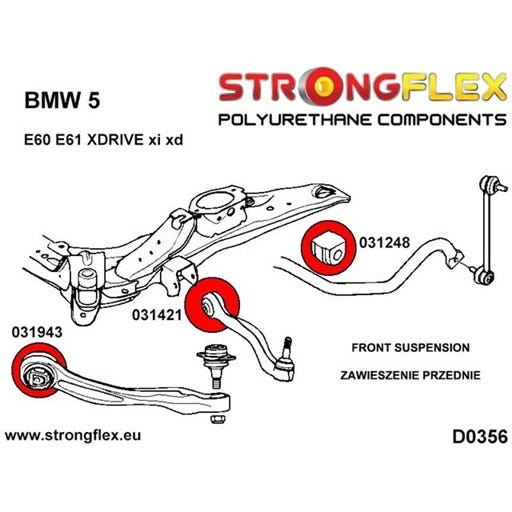 BMW 5

E60 E61 XDRIVE xi xd

STRONGFLEX
POLYURETHANE COMPONENTS

031248

031421

031943

FRONT SUSPENSION

ZAWIESZENIE PRZEDNIE

www.strongflex.eu

D0356