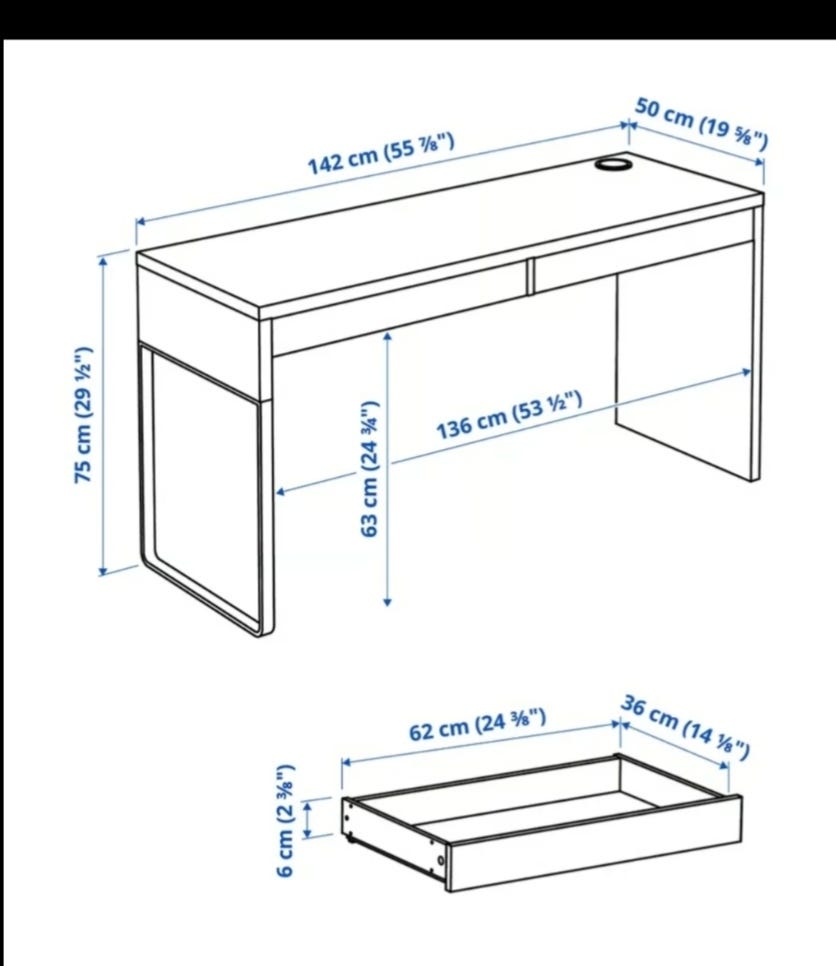 142 cm (55 ⅞")
50 cm (19 ⅝")
75 cm (29 ½")
63 cm (24 ¾")
136 cm (53 ½")
62 cm (24 ⅜")
36 cm (14 ⅛")
6 cm (2 ⅜")