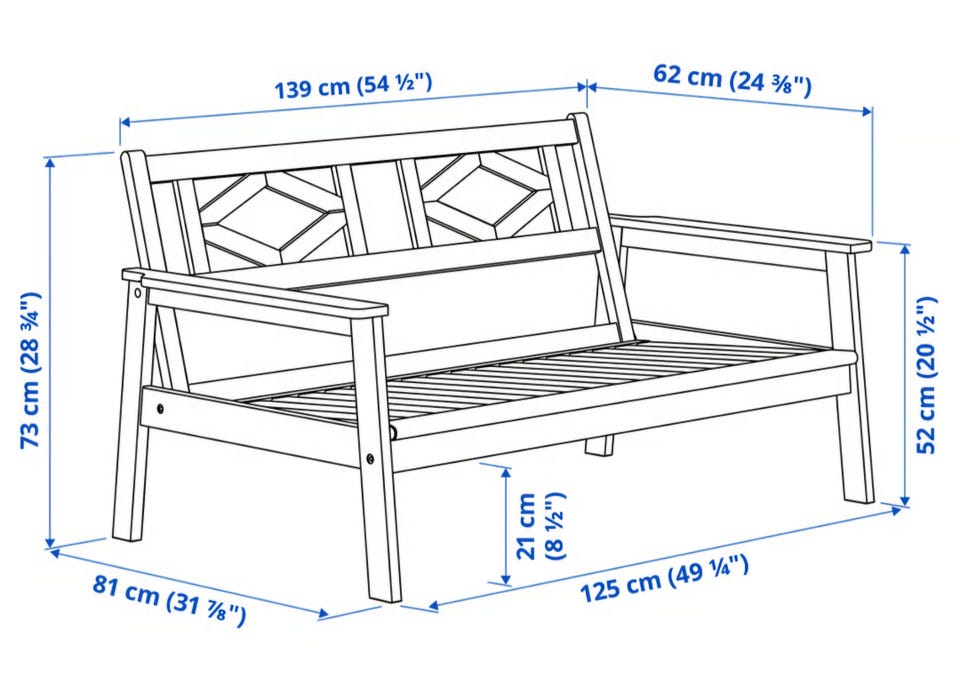 139 cm (54 ½")

62 cm (24 ⅜")

73 cm (28 ¾")

52 cm (20 ½")

21 cm (8 ½")

81 cm (31 ⅞")

125 cm (49 ¼")