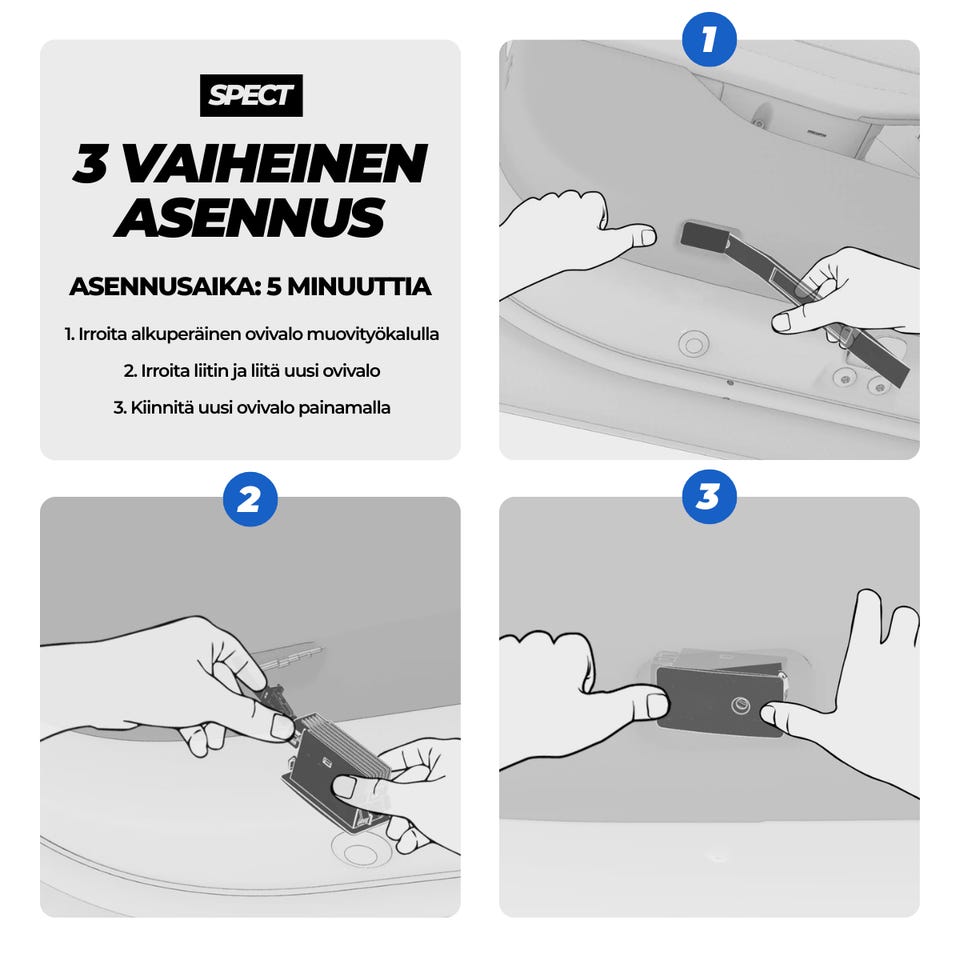 SPECT

3 VAIHEINEN ASENNUS

ASENNUSAIKA: 5 MINUUTTIA

1. Irroita alkuperäinen ovivalo muovityökalulla

2. Irroita liitin ja liitä uusi ovivalo

3. Kiinnitä uusi ovivalo painamalla

1

2

3