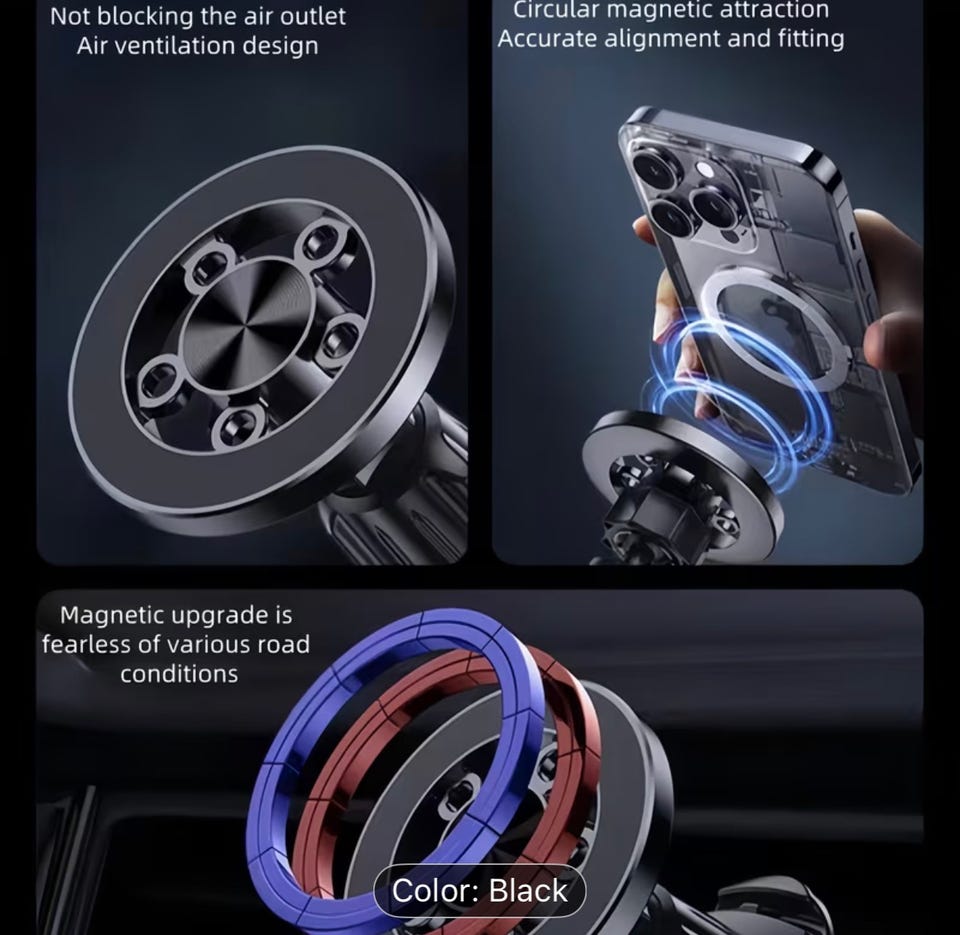 Not blocking the air outlet
Air ventilation design

Circular magnetic attraction
Accurate alignment and fitting

Magnetic upgrade is fearless of various road conditions

Color: Black