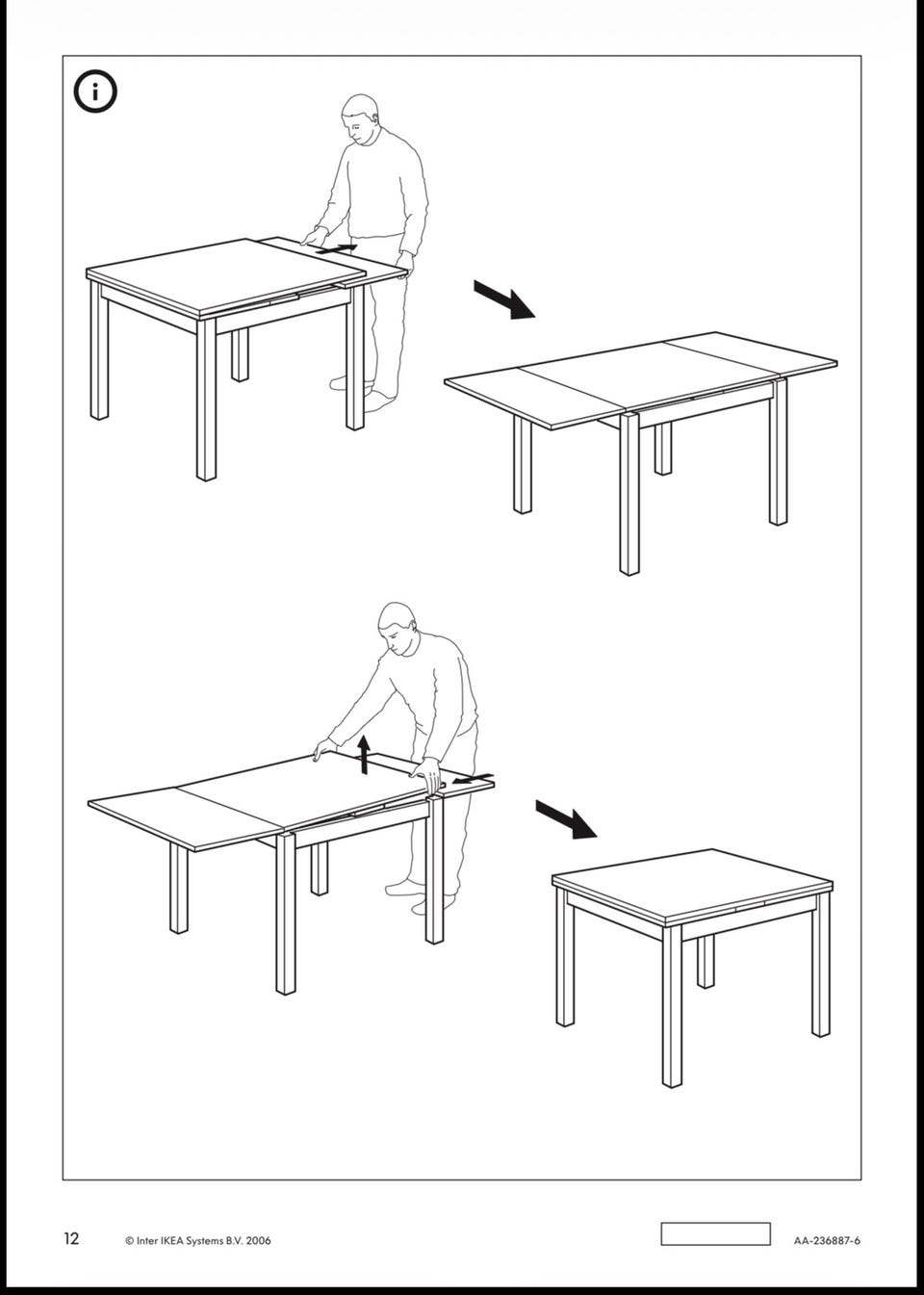 i

12 © Inter IKEA Systems B.V. 2006 AA-236887-6