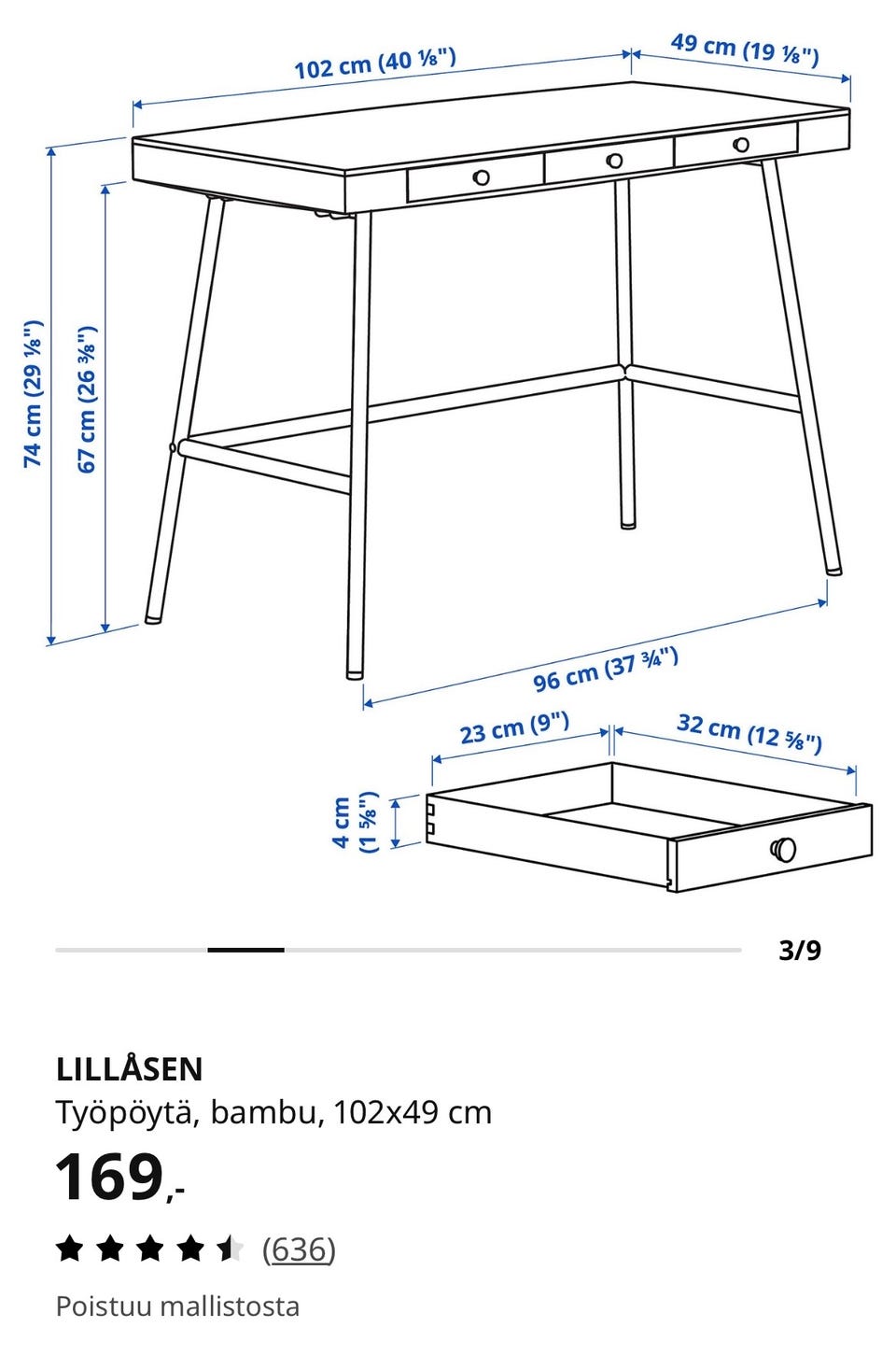 102 cm (40 ⅛")
49 cm (19 ⅛")
74 cm (29 ⅛")
67 cm (26 ⅜")
96 cm (37 ¾")
23 cm (9")
32 cm (12 ⅝")
4 cm (1 ⅝")

3/9

LILLÅSEN
Työpöytä, bambu, 102x49 cm
169,-
(636)
Poistuu mallistosta