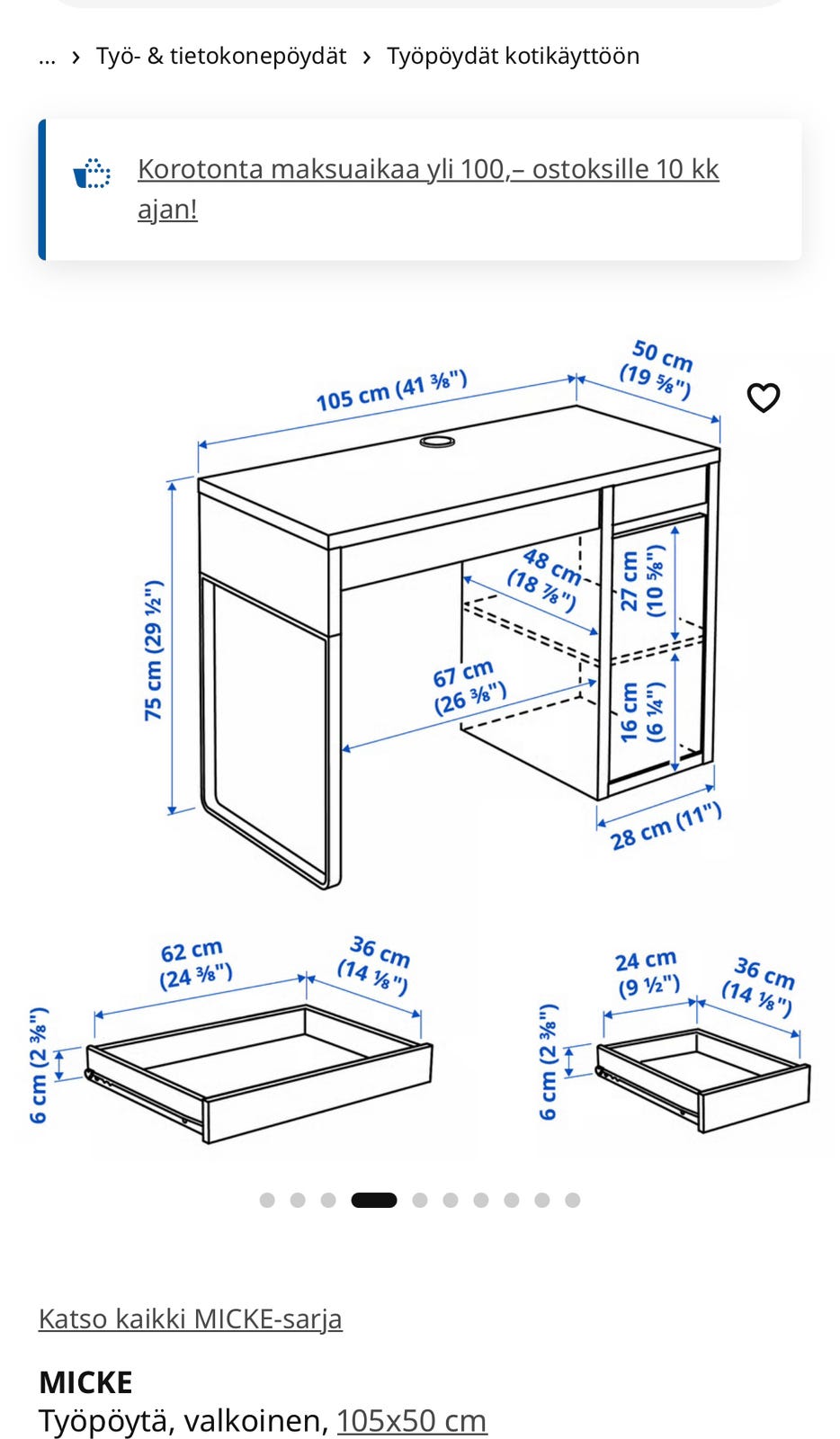 ... › Työ- & tietokonepöydät › Työpöydät kotikäyttöön

Korotonta maksuaikaa yli 100,– ostoksille 10 kk ajan!

105 cm (41 ⅜")
50 cm (19 ⅝")
75 cm (29 ½")
48 cm (18 ⅞")
27 cm (10 ⅝")
67 cm (26 ⅜")
16 cm (6 ¼")
28 cm (11")

62 cm (24 ⅜")
36 cm (14 ⅛")
6 cm (2 ⅜")

24 cm (9 ½")
36 cm (14 ⅛")
6 cm (2 ⅜")

Katso kaikki MICKE-sarja

MICKE
Työpöytä, valkoinen, 105x50 cm