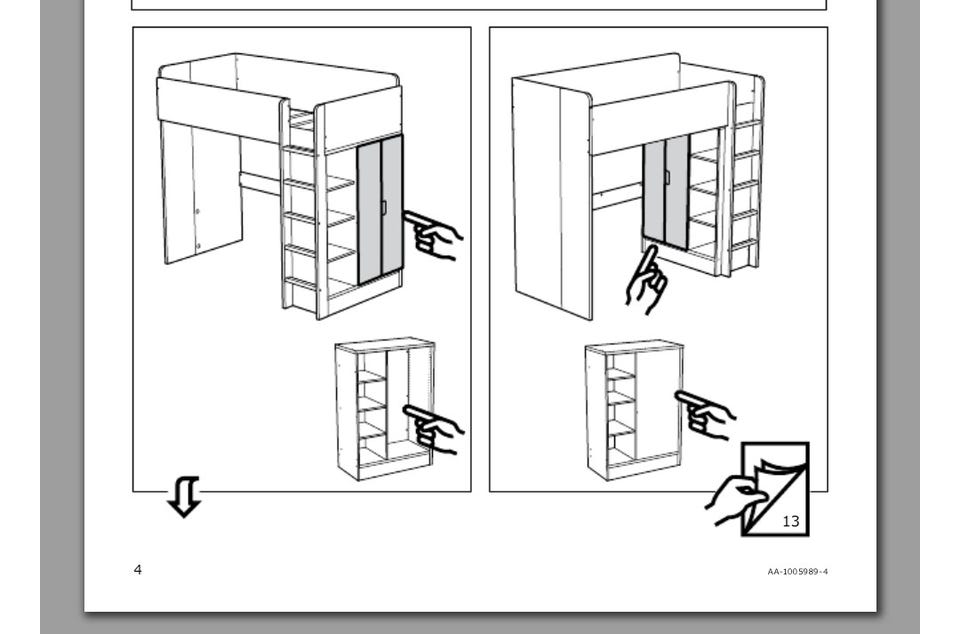 13

4

AA-1005989-4