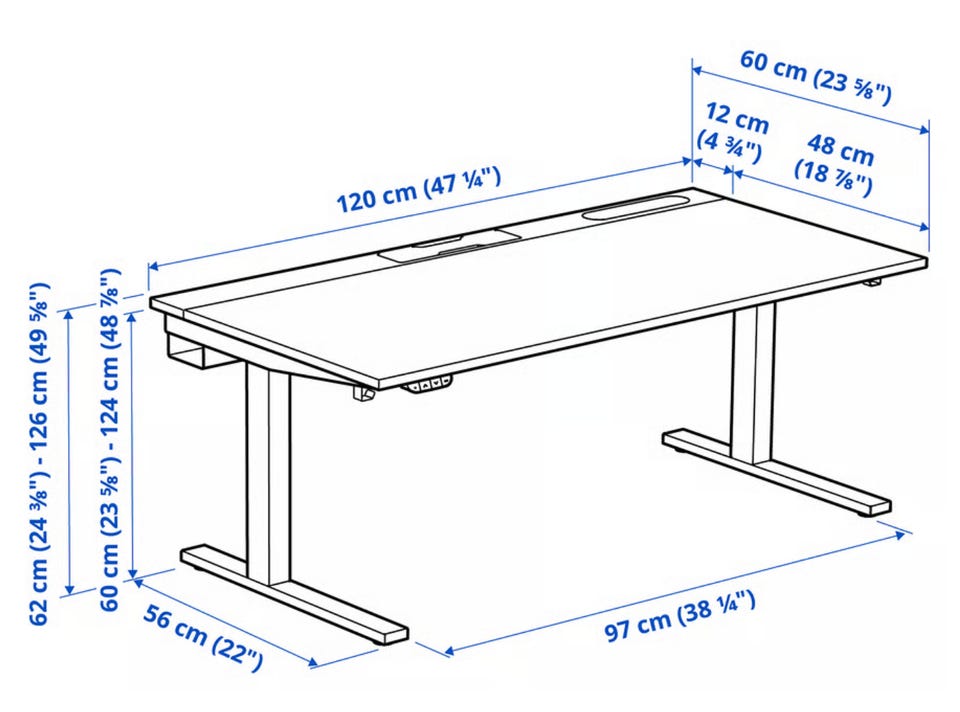 60 cm (23 ⅝")
12 cm (4 ¾")
48 cm (18 ⅞")
120 cm (47 ¼")
62 cm (24 ⅜") - 126 cm (49 ⅝")
60 cm (23 ⅝") - 124 cm (48 ⅞")
56 cm (22")
97 cm (38 ¼")