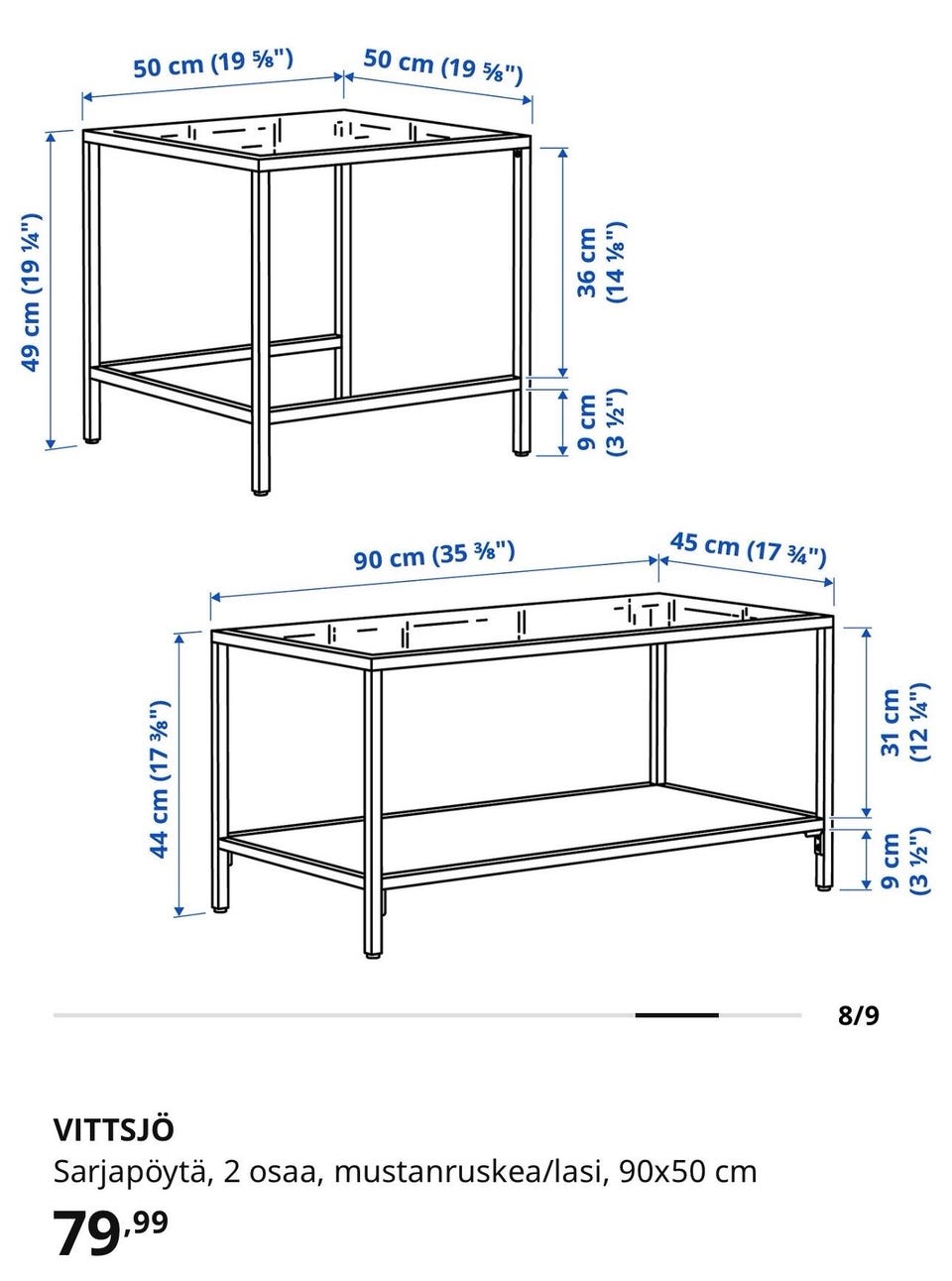 50 cm (19 ⅝")
50 cm (19 ⅝")
49 cm (19 ¼")
36 cm (14 ⅛")
9 cm (3 ½")

90 cm (35 ⅜")
45 cm (17 ¾")
44 cm (17 ⅜")
31 cm (12 ¼")
9 cm (3 ½")

8/9

VITTSJÖ
Sarjapöytä, 2 osaa, mustanruskea/lasi, 90x50 cm
79,99