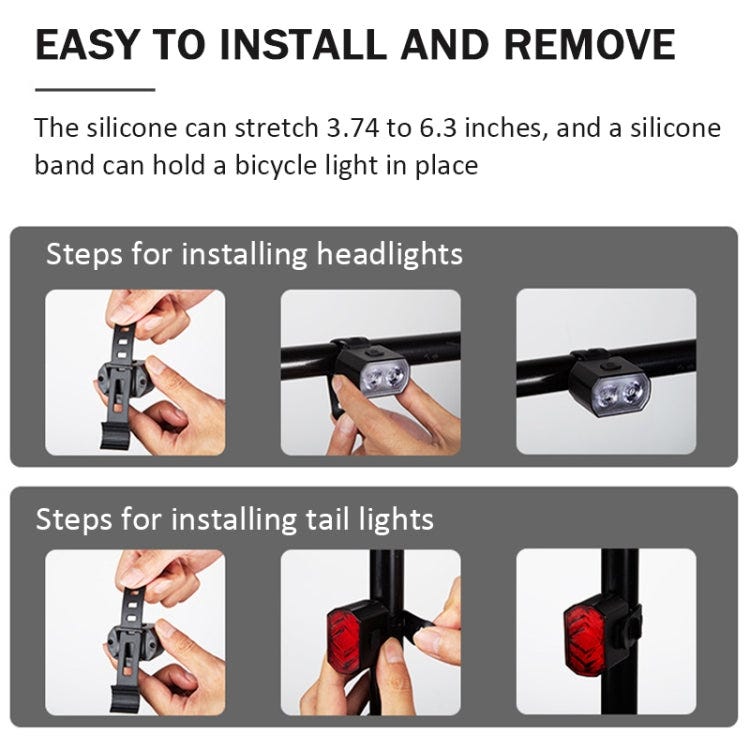 EASY TO INSTALL AND REMOVE

The silicone can stretch 3.74 to 6.3 inches, and a silicone band can hold a bicycle light in place

Steps for installing headlights

Steps for installing tail lights