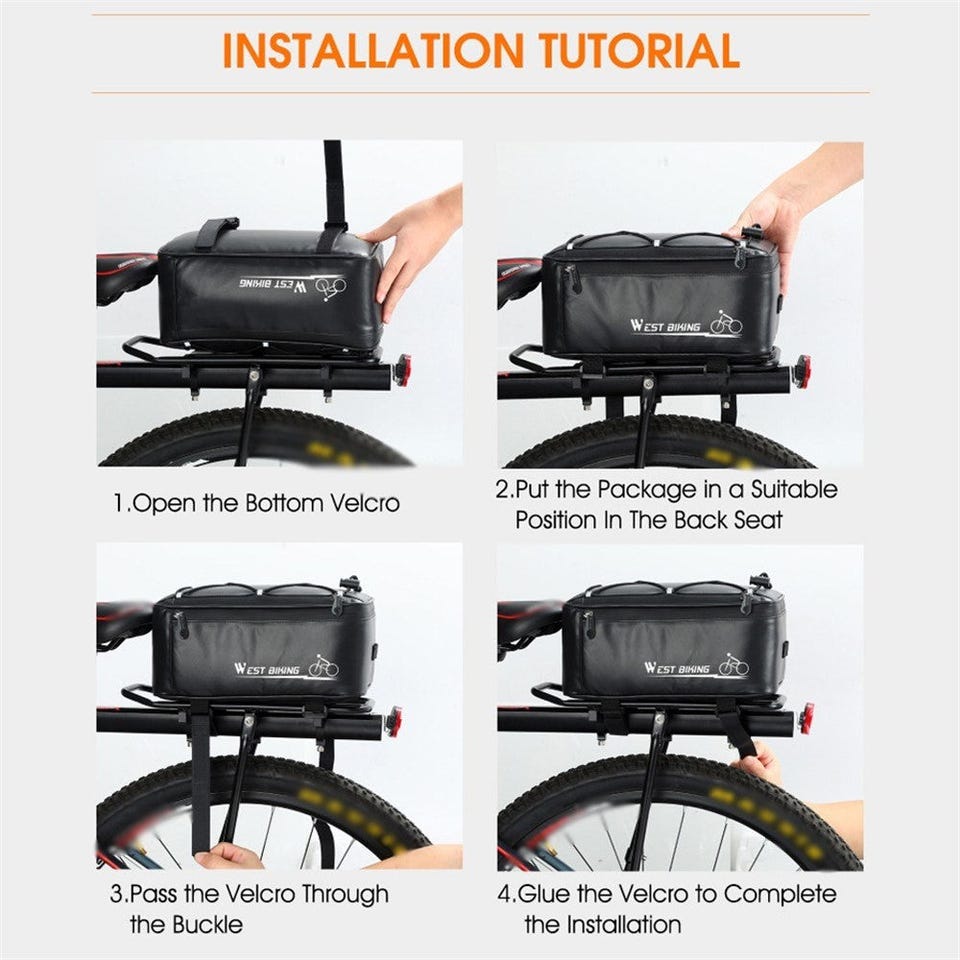 INSTALLATION TUTORIAL

WEST BIKING

1.Open the Bottom Velcro

WEST BIKING

2.Put the Package in a Suitable Position In The Back Seat

WEST BIKING

3.Pass the Velcro Through the Buckle

WEST BIKING

4.Glue the Velcro to Complete the Installation