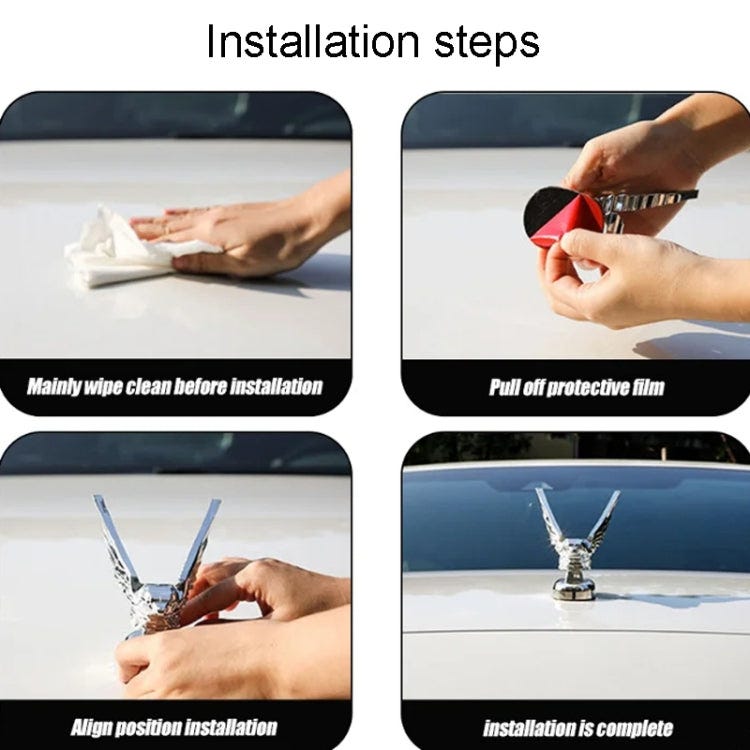 Installation steps

Mainly wipe clean before installation

Pull off protective film

Align position installation

installation is complete