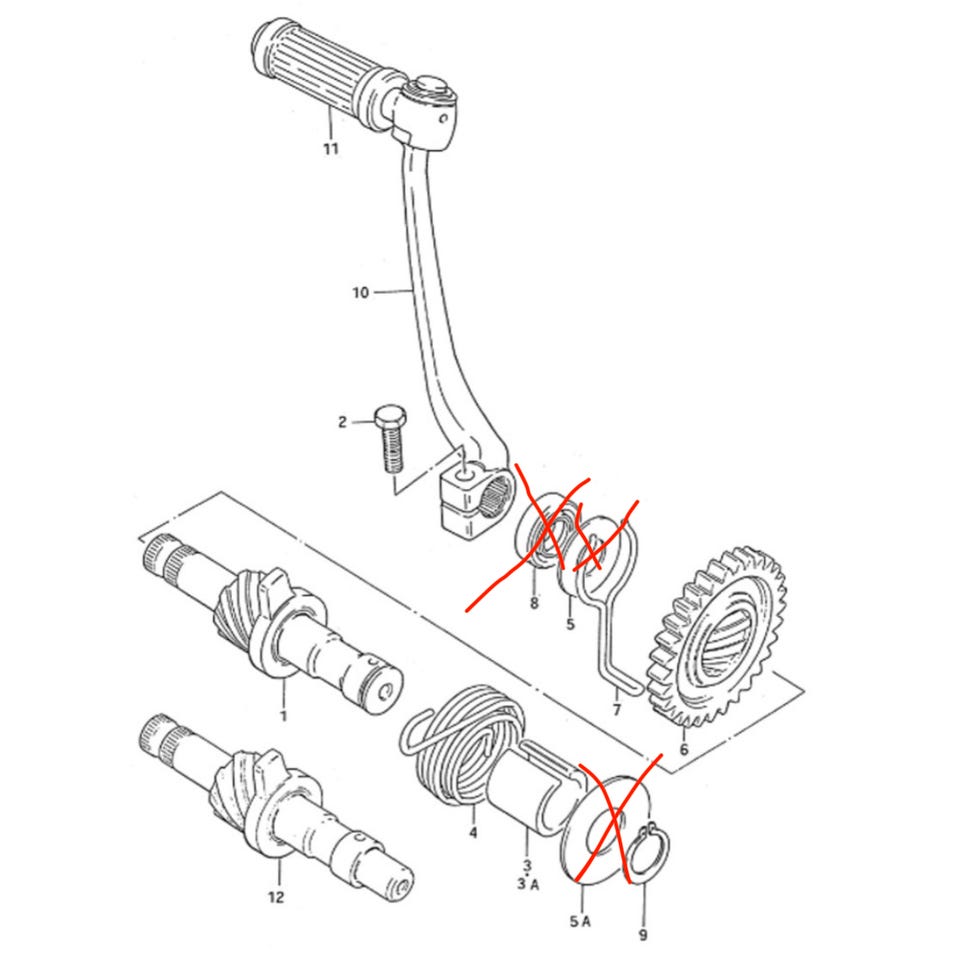 11
10
2
8
5
7
6
1
4
3
3 A
5 A
9
12