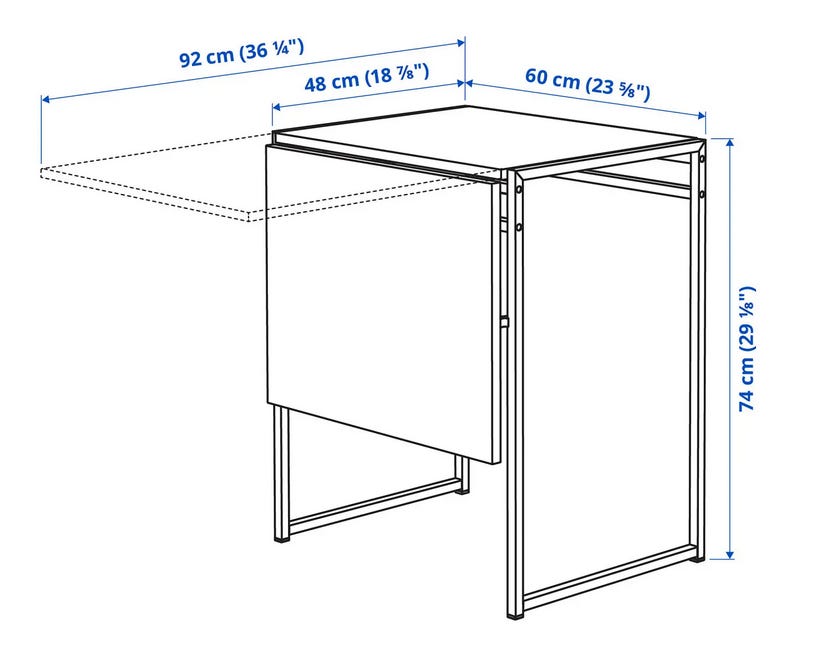 92 cm (36 ¼")
48 cm (18 ⅞")
60 cm (23 ⅝")
74 cm (29 ⅛")