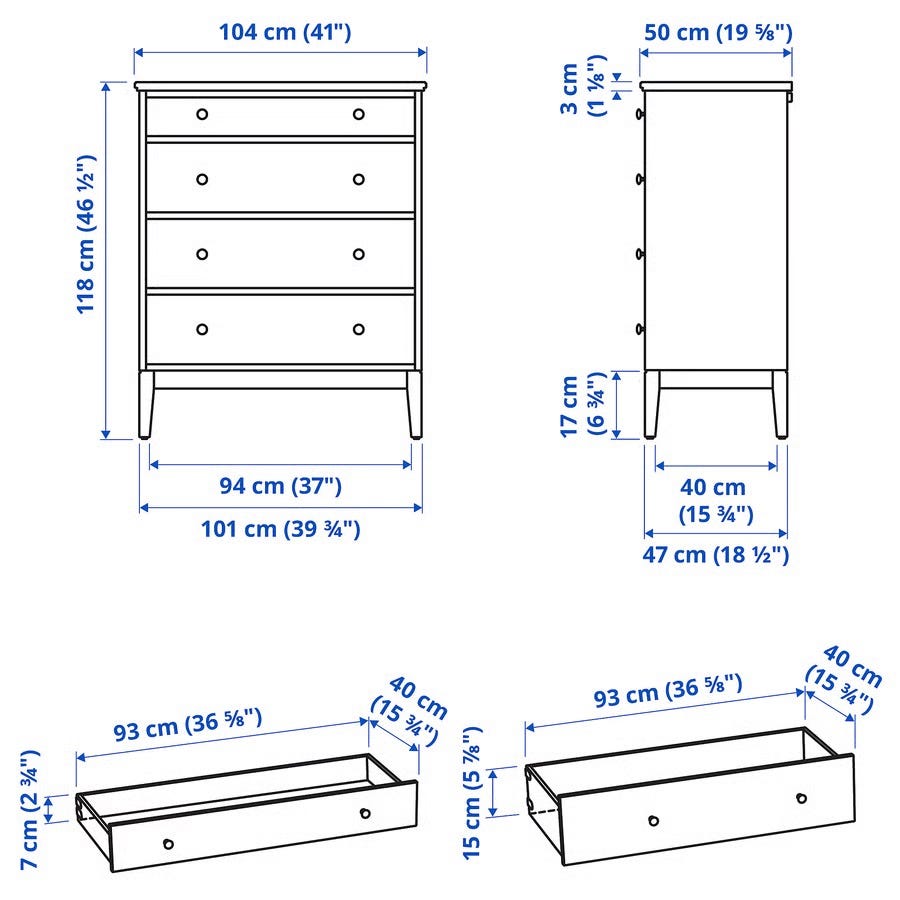 104 cm (41")

118 cm (46 ½")

94 cm (37")

101 cm (39 ¾")

50 cm (19 ⅝")

3 cm (1 ⅛")

17 cm (6 ¾")

40 cm (15 ¾")

47 cm (18 ½")

93 cm (36 ⅝")

40 cm (15 ¾")

7 cm (2 ¾")

93 cm (36 ⅝")

40 cm (15 ¾")

15 cm (5 ⅞")