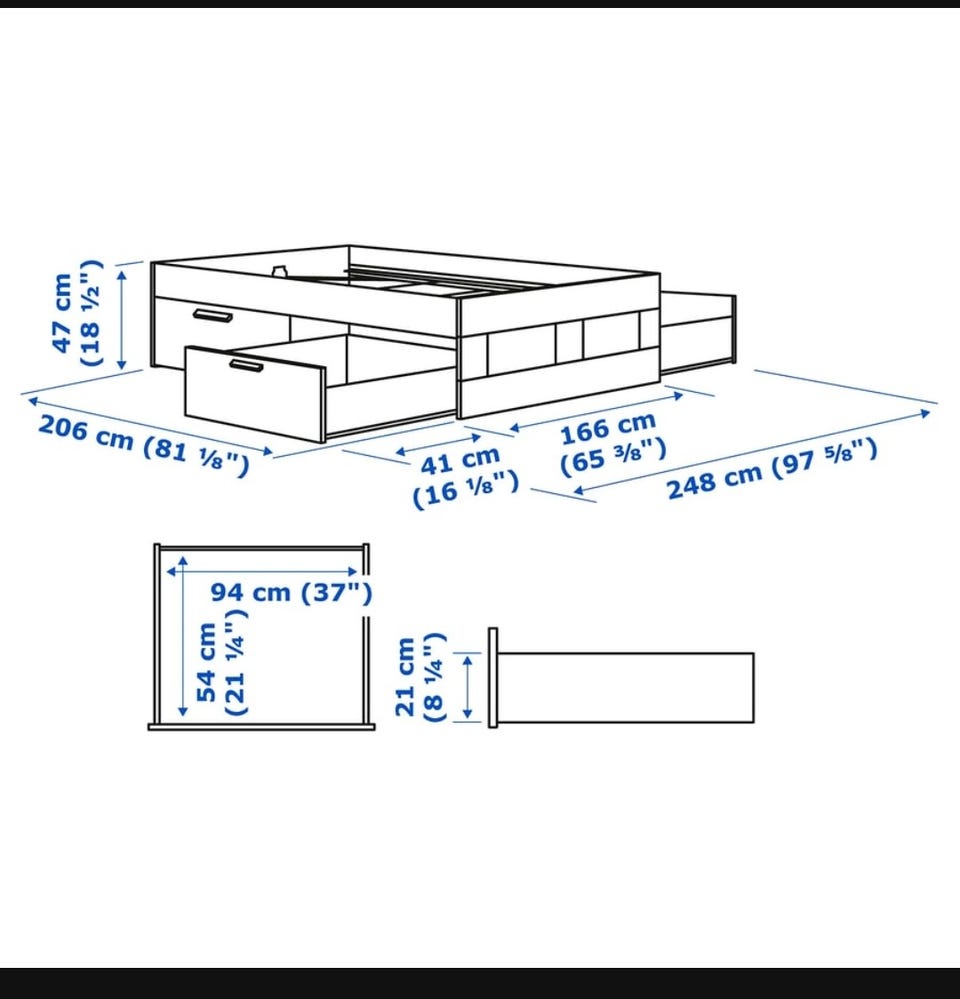 47 cm
(18 ½")

206 cm (81 ⅛")

41 cm
(16 ⅛")

166 cm
(65 ⅜")

248 cm (97 ⅝")

94 cm (37")

54 cm
(21 ¼")

21 cm
(8 ¼")