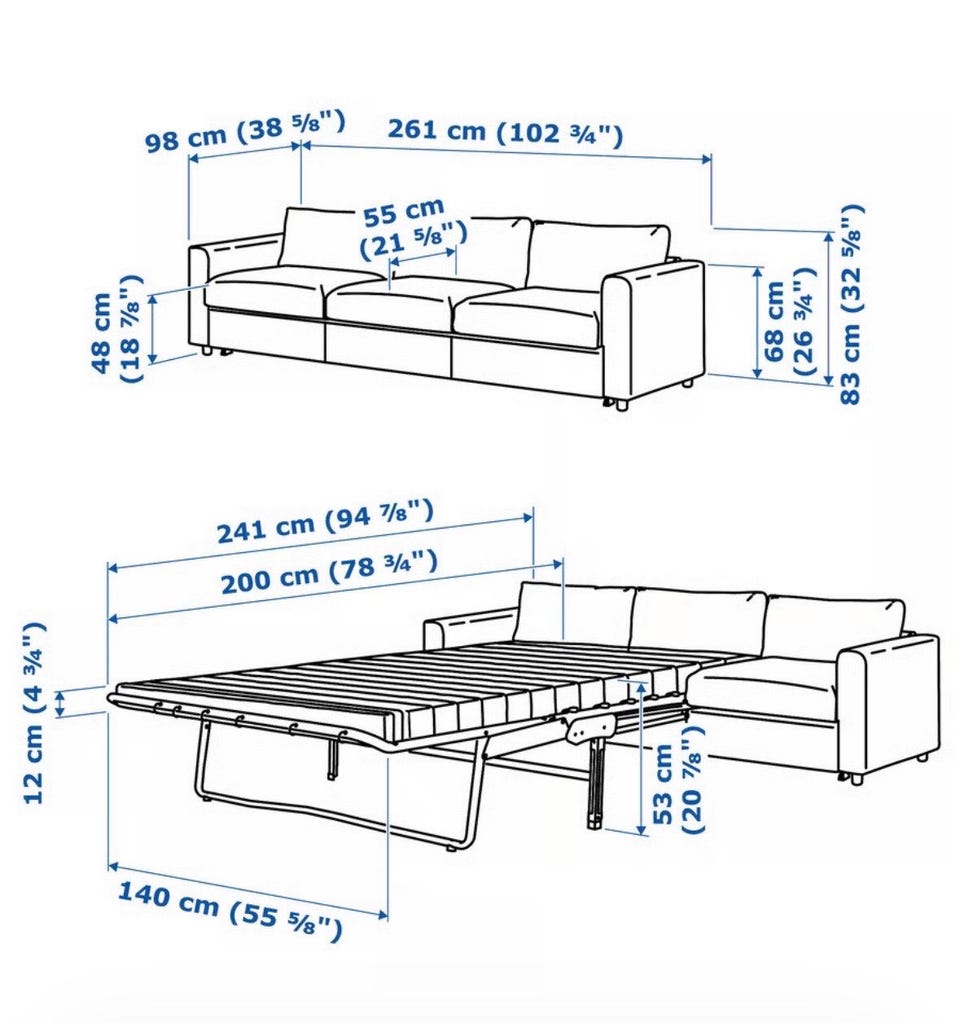 98 cm (38 ⅝")
261 cm (102 ¾")
55 cm (21 ⅝")
48 cm (18 ⅞")
68 cm (26 ¾")
83 cm (32 ⅝")

241 cm (94 ⅞")
200 cm (78 ¾")
12 cm (4 ¾")
53 cm (20 ⅞")
140 cm (55 ⅝")