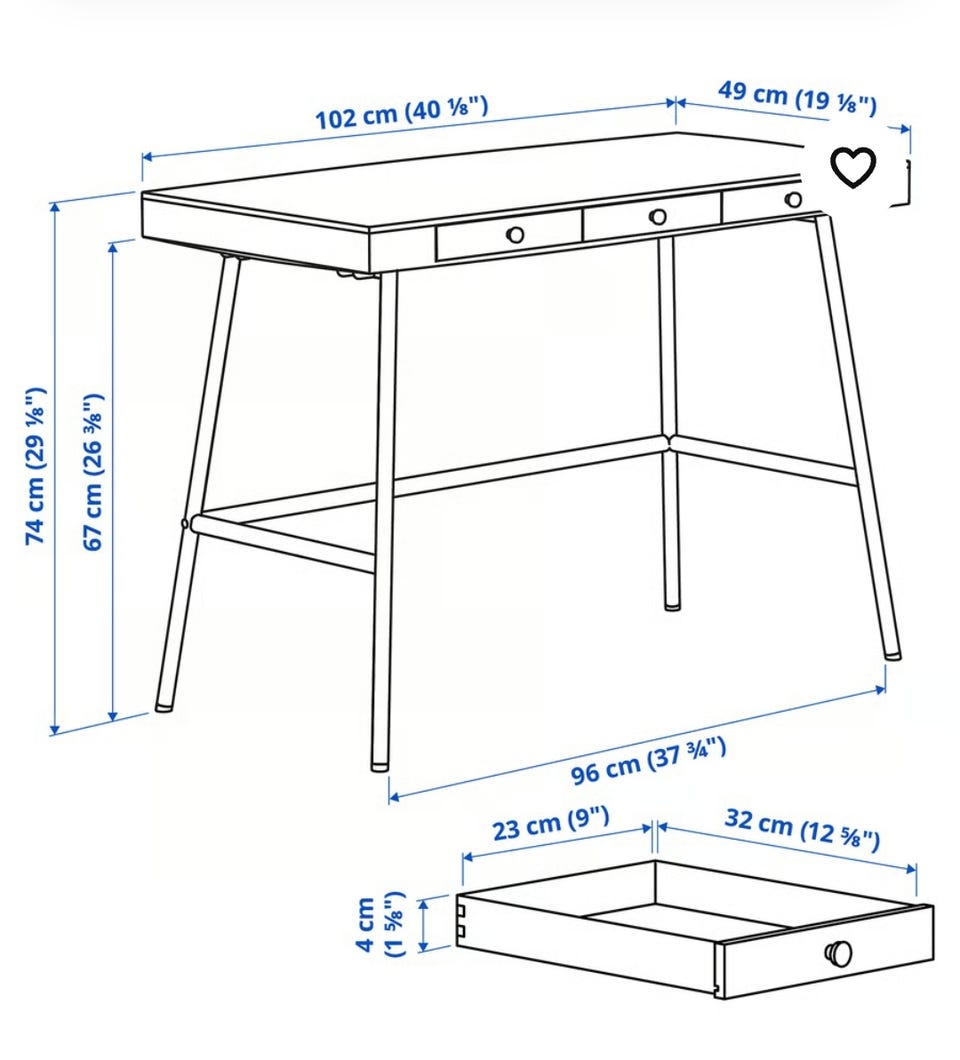 102 cm (40 ⅛")

49 cm (19 ⅛")

74 cm (29 ⅛")

67 cm (26 ⅜")

96 cm (37 ¾")

23 cm (9")

32 cm (12 ⅝")

4 cm (1 ⅝")