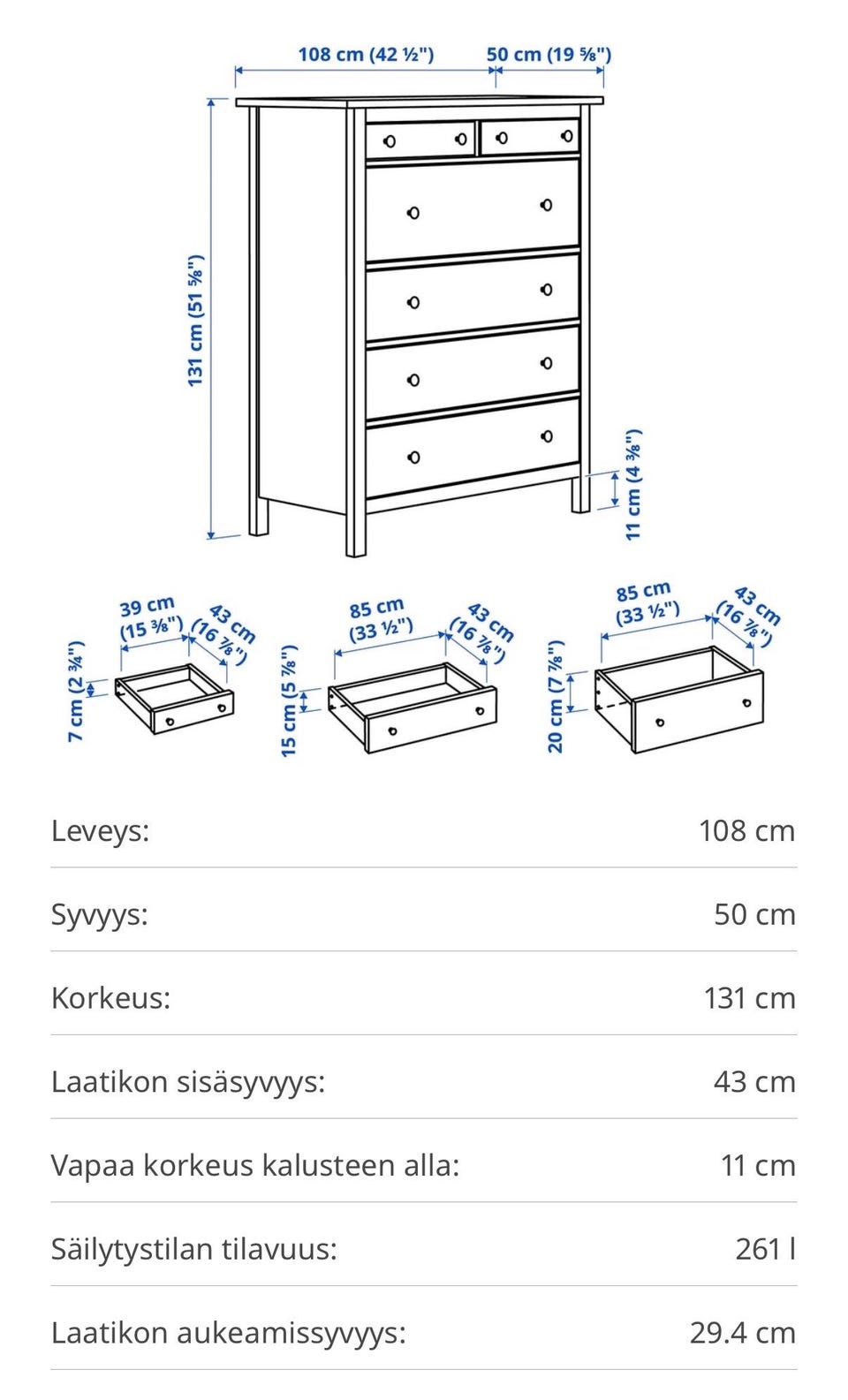 108 cm (42 ½")
50 cm (19 ⅝")
131 cm (51 ⅝")
11 cm (4 ⅜")

39 cm (15 ⅜")
43 cm (16 ⅞")
7 cm (2 ¾")

85 cm (33 ½")
43 cm (16 ⅞")
15 cm (5 ⅞")

85 cm (33 ½")
43 cm (16 ⅞")
20 cm (7 ⅞")

| | |
|---|---|
| Leveys: | 108 cm |
| Syvyys: | 50 cm |
| Korkeus: | 131 cm |
| Laatikon sisäsyvyys: | 43 cm |
| Vapaa korkeus kalusteen alla: | 11 cm |
| Säilytystilan tilavuus: | 261 l |
| Laatikon aukeamissyvyys: | 29.4 cm |