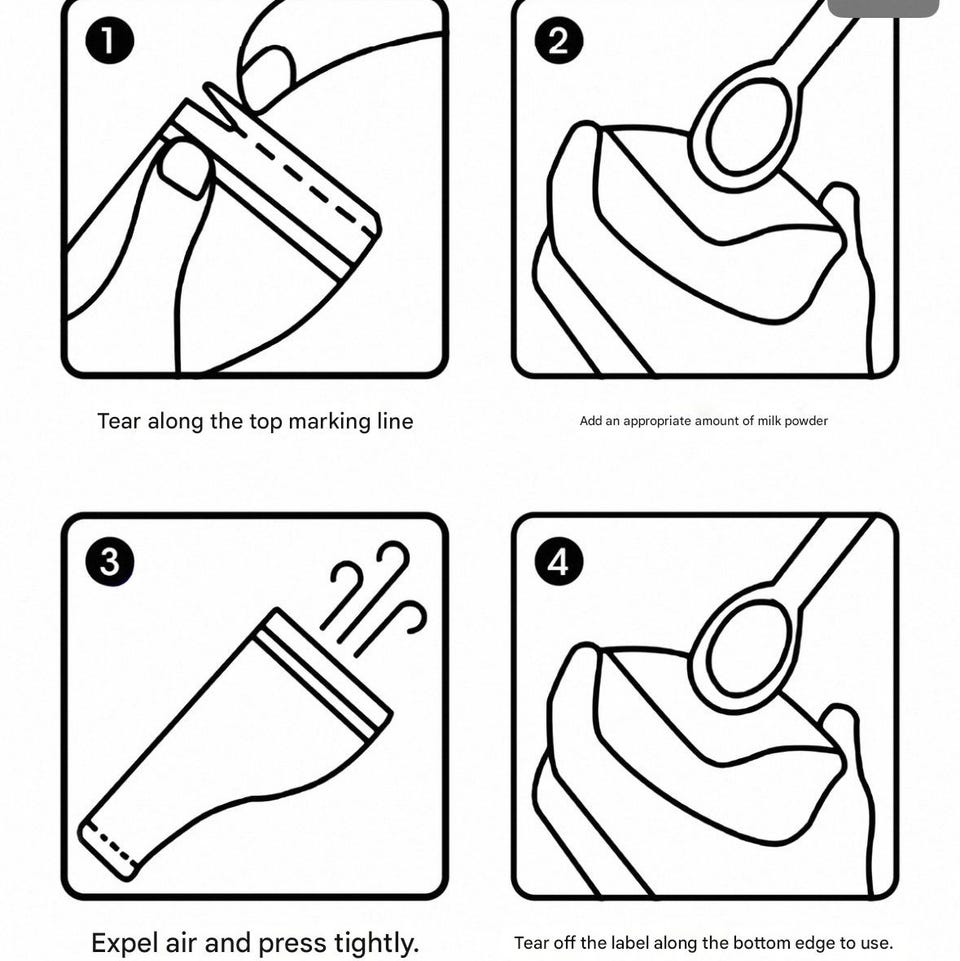 1
Tear along the top marking line

2
Add an appropriate amount of milk powder

3
Expel air and press tightly.

4
Tear off the label along the bottom edge to use.